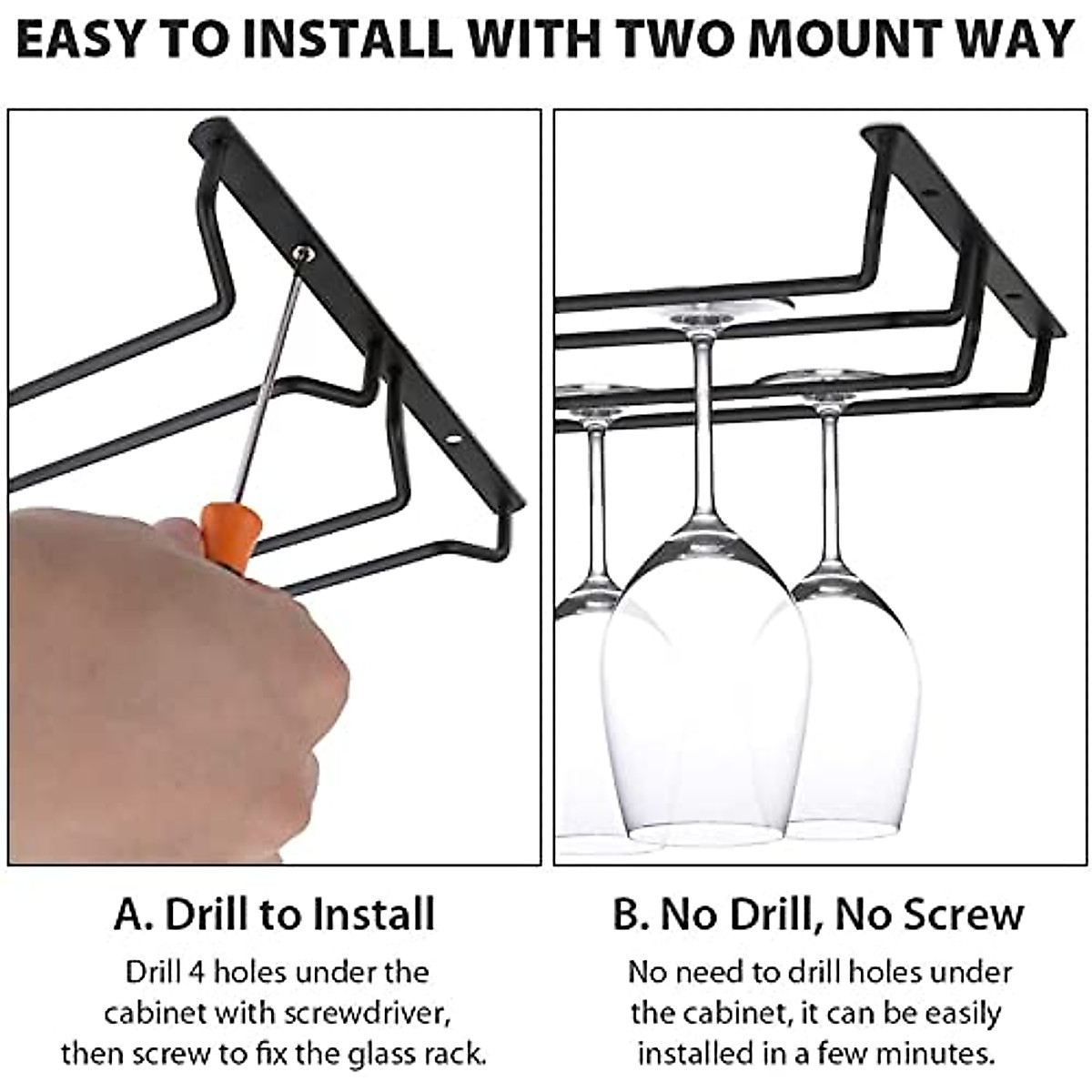 EASY TO INSTALL WITH TWO MOUNT WAY

A. Drill to Install

Drill 4 holes under the cabinet with screwdriver, then screw to fix the glass rack.

B. No Drill, No Screw

No need to drill holes under the cabinet, it can be easily installed in a few minutes.