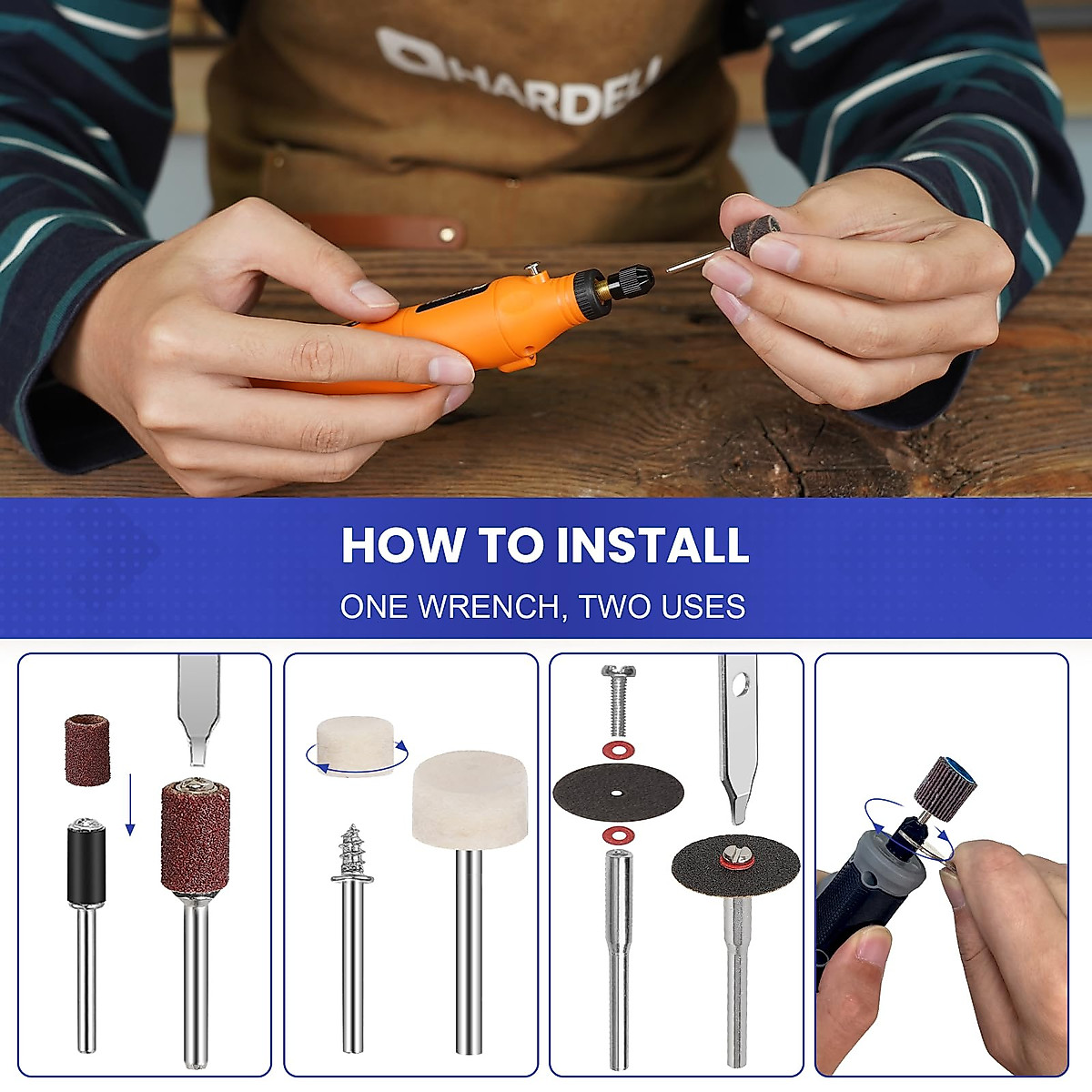 HARDELL

HOW TO INSTALL

ONE WRENCH, TWO USES