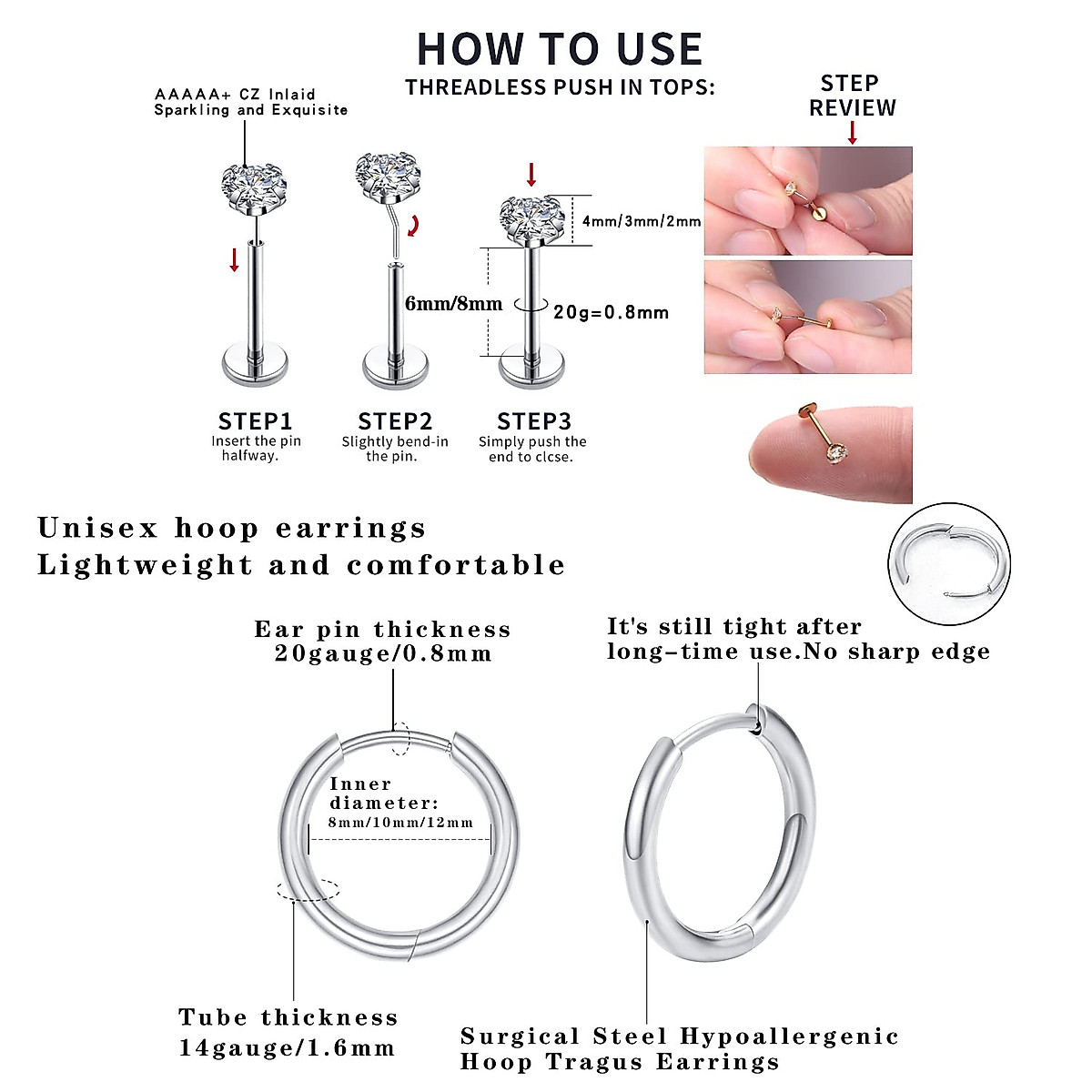 HOW TO USE
THREADLESS PUSH IN TOPS:

AAAAA+ CZ Inlaid
Sparkling and Exquisite

STEP
REVIEW

4mm/3mm/2mm

6mm/8mm

20g=0.8mm

STEP1
Insert the pin halfway.

STEP2
Slightly bend-in the pin.

STEP3
Simply push the end to clcse.

Unisex hoop earrings
Lightweight and comfortable

Ear pin thickness
20gauge/0.8mm

It's still tight after
long-time use.No sharp edge

Inner
diameter:
8mm/10mm/12mm

Tube thickness
14gauge/1.6mm

Surgical Steel Hypoallergenic
Hoop Tragus Earrings