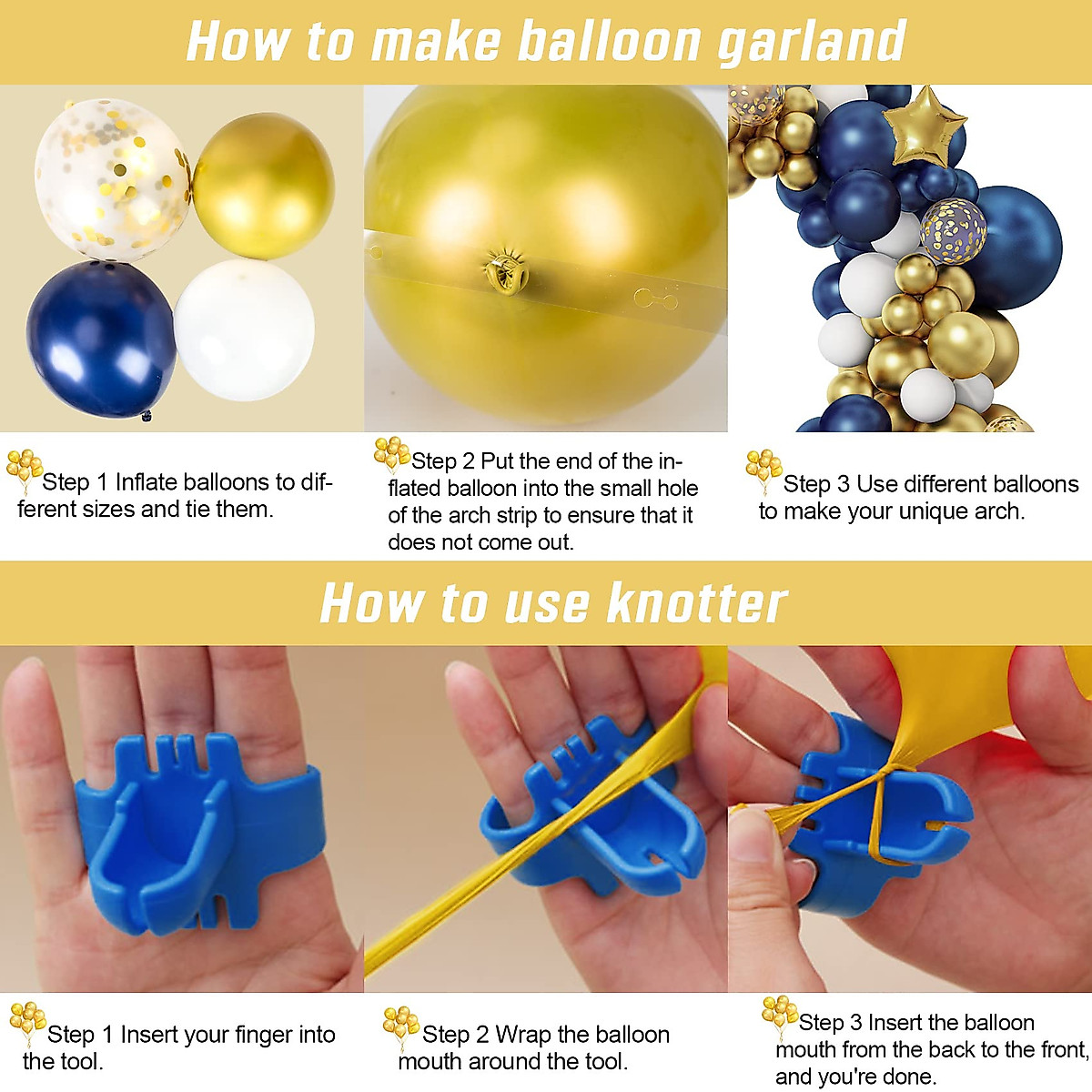 How to make balloon garland

Step 1 Inflate balloons to different sizes and tie them.

Step 2 Put the end of the inflated balloon into the small hole of the arch strip to ensure that it does not come out.

Step 3 Use different balloons to make your unique arch.

How to use knotter

Step 1 Insert your finger into the tool.

Step 2 Wrap the balloon mouth around the tool.

Step 3 Insert the balloon mouth from the back to the front, and you're done.