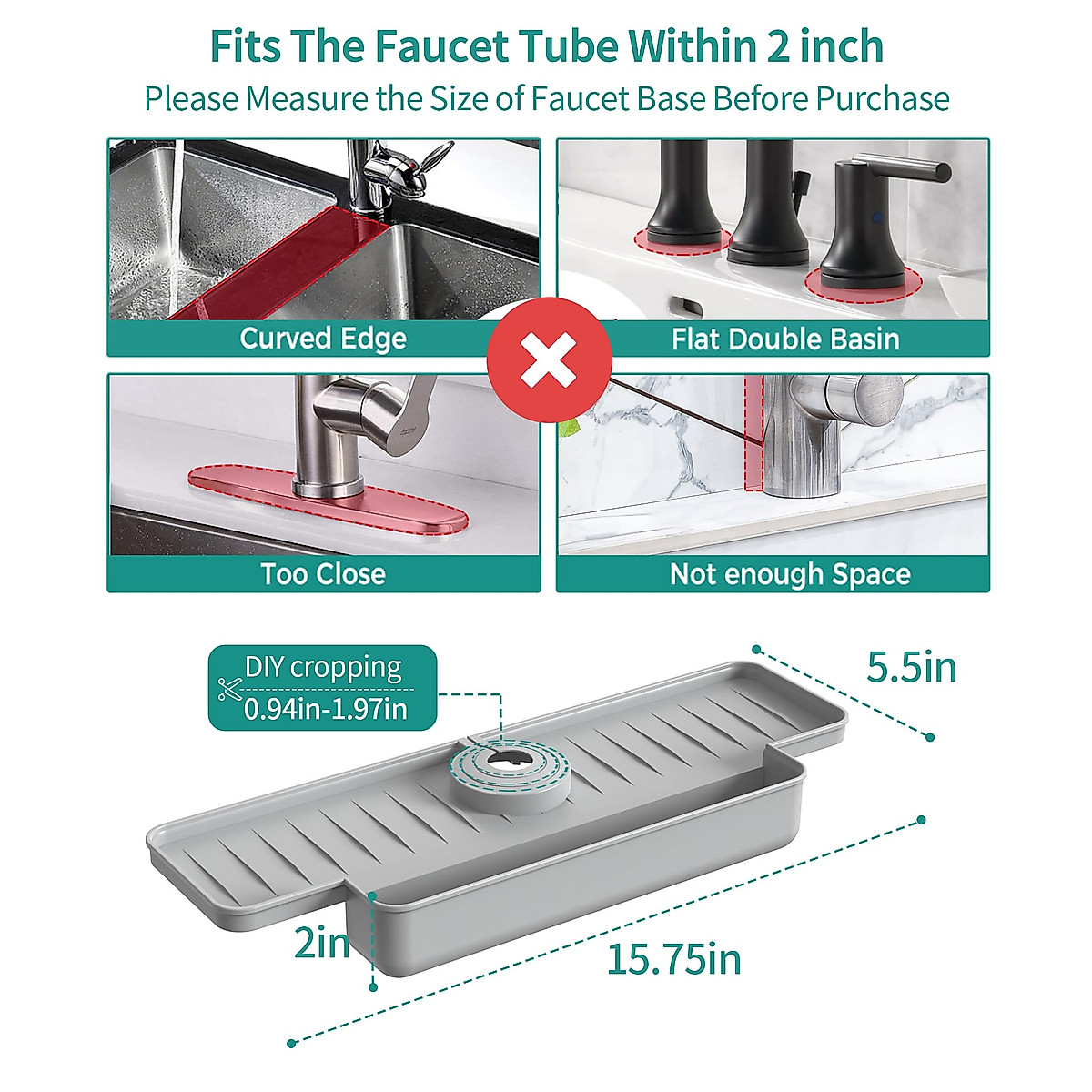 Fits The Faucet Tube Within 2 inch
Please Measure the Size of Faucet Base Before Purchase

Curved Edge

Flat Double Basin

Too Close

Not enough Space

DIY cropping
0.94in-1.97in

5.5in

2in

15.75in