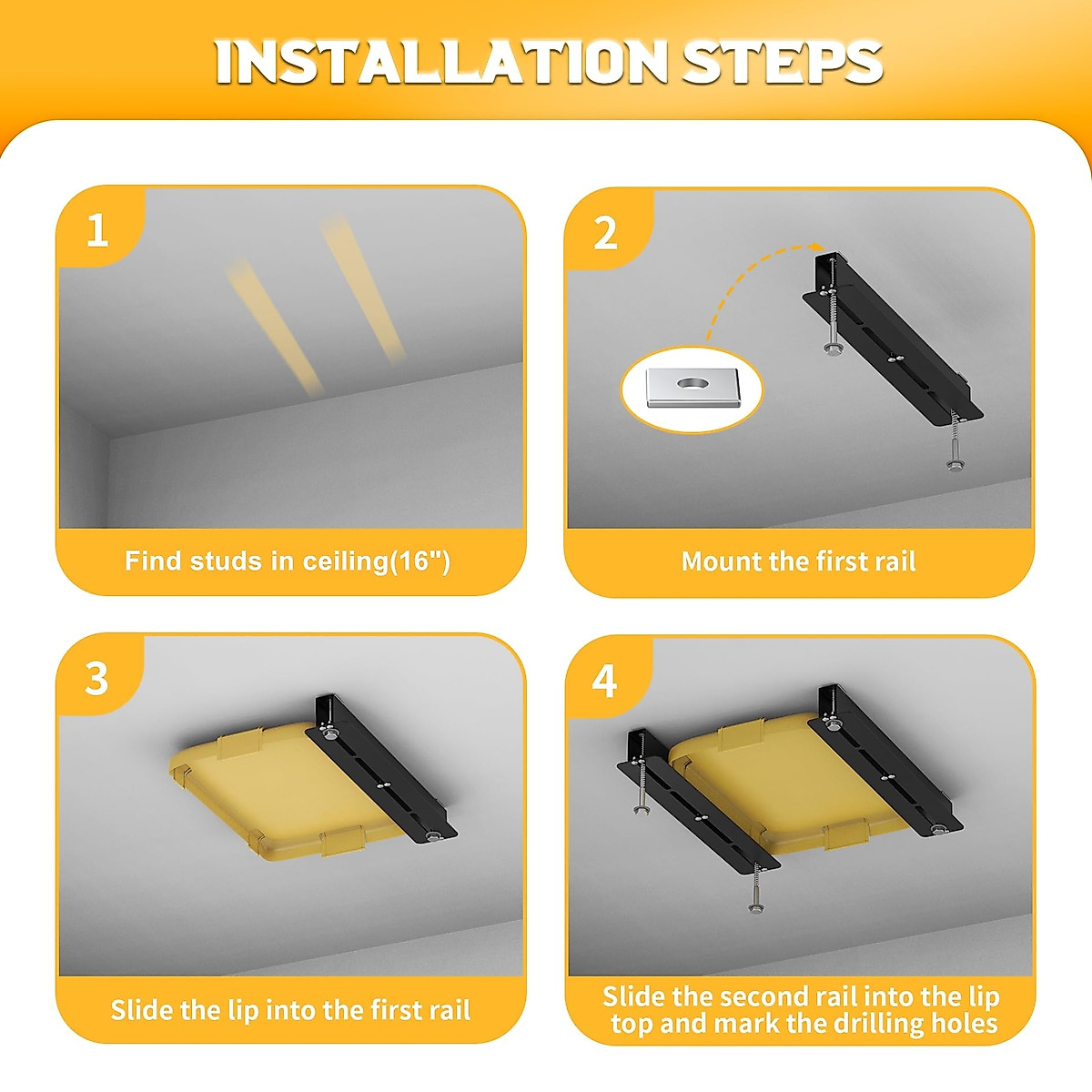 INSTALLATION STEPS

1

Find studs in ceiling(16")

2

Mount the first rail

3

Slide the lip into the first rail

4

Slide the second rail into the lip top and mark the drilling holes