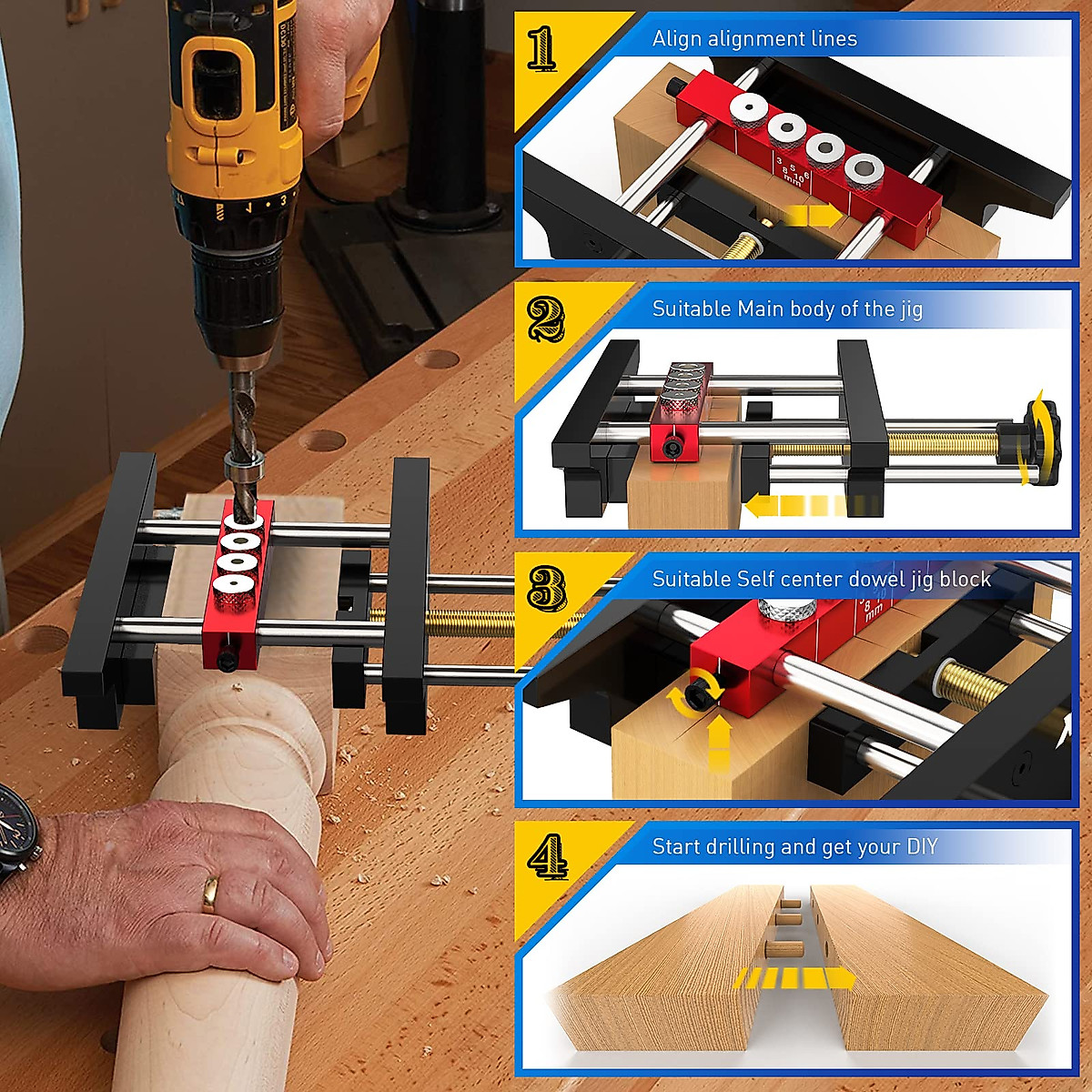 1
Align alignment lines

3 5 6 8 10 mm

2
Suitable Main body of the jig

3
Suitable Self center dowel jig block

8 mm

4
Start drilling and get your DIY