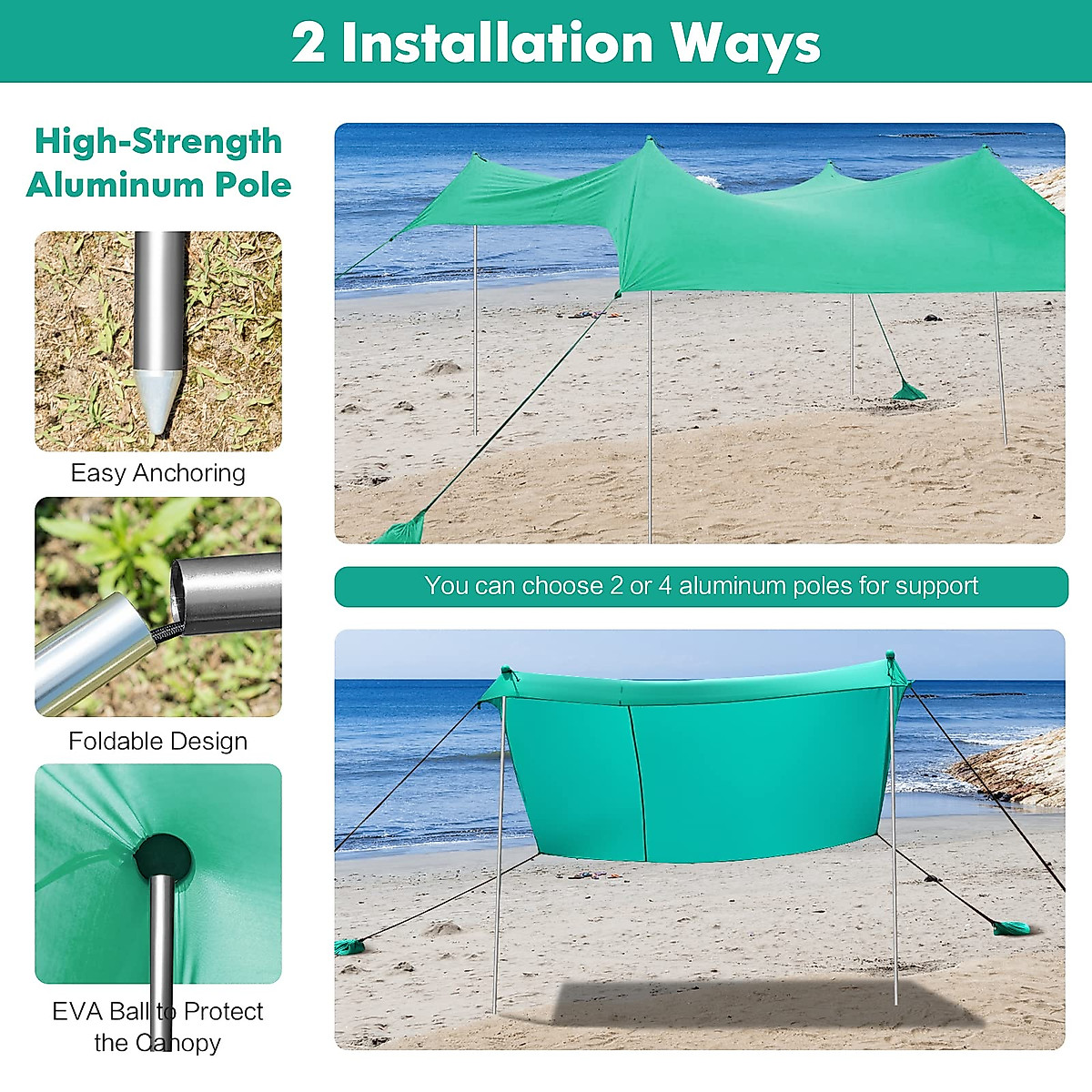 2 Installation Ways

High-Strength Aluminum Pole

Easy Anchoring

Foldable Design

EVA Ball to Protect the Canopy

You can choose 2 or 4 aluminum poles for support