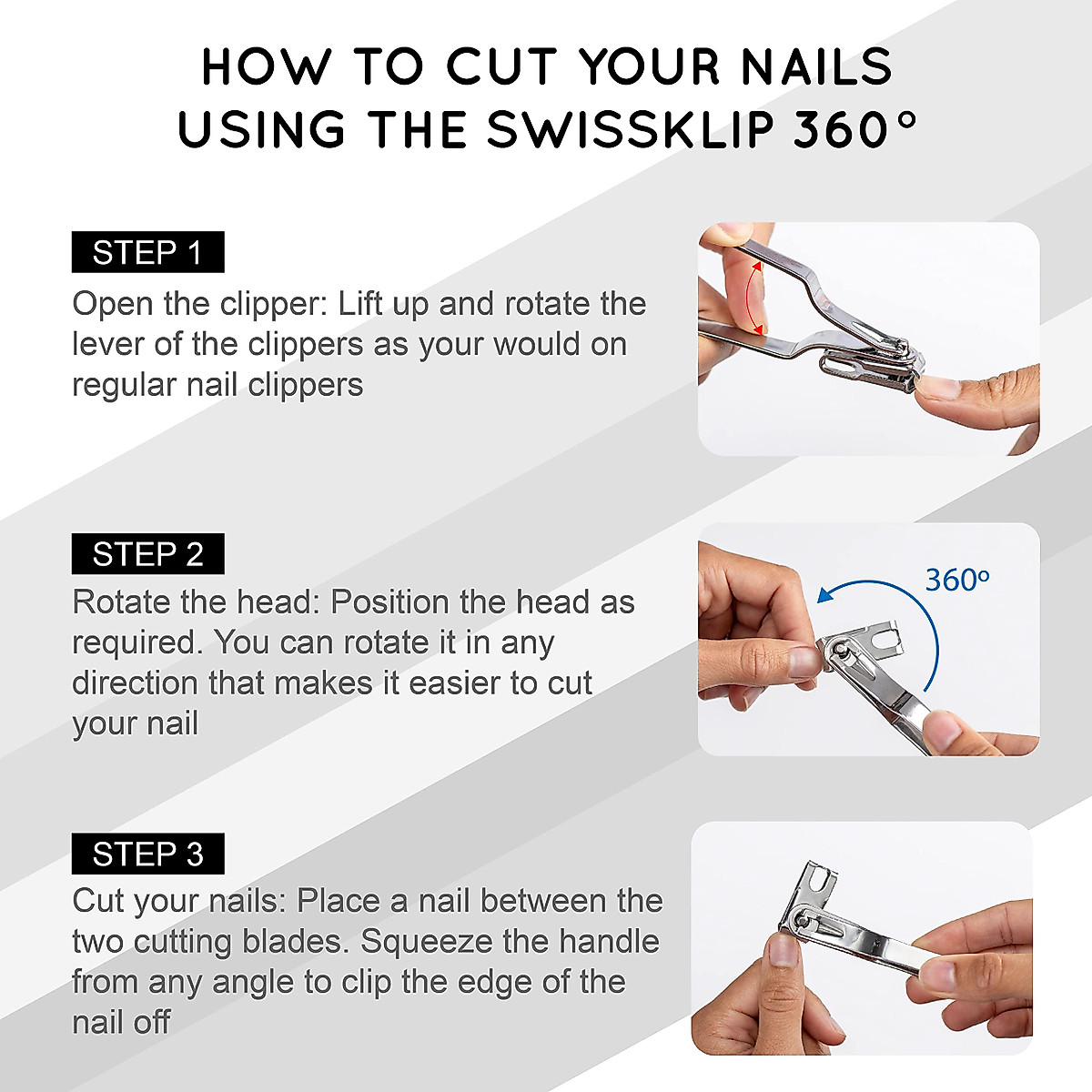 HOW TO CUT YOUR NAILS USING THE SWISSKLIP 360°

STEP 1

Open the clipper: Lift up and rotate the lever of the clippers as your would on regular nail clippers

STEP 2

Rotate the head: Position the head as required. You can rotate it in any direction that makes it easier to cut your nail

360°

STEP 3

Cut your nails: Place a nail between the two cutting blades. Squeeze the handle from any angle to clip the edge of the nail off