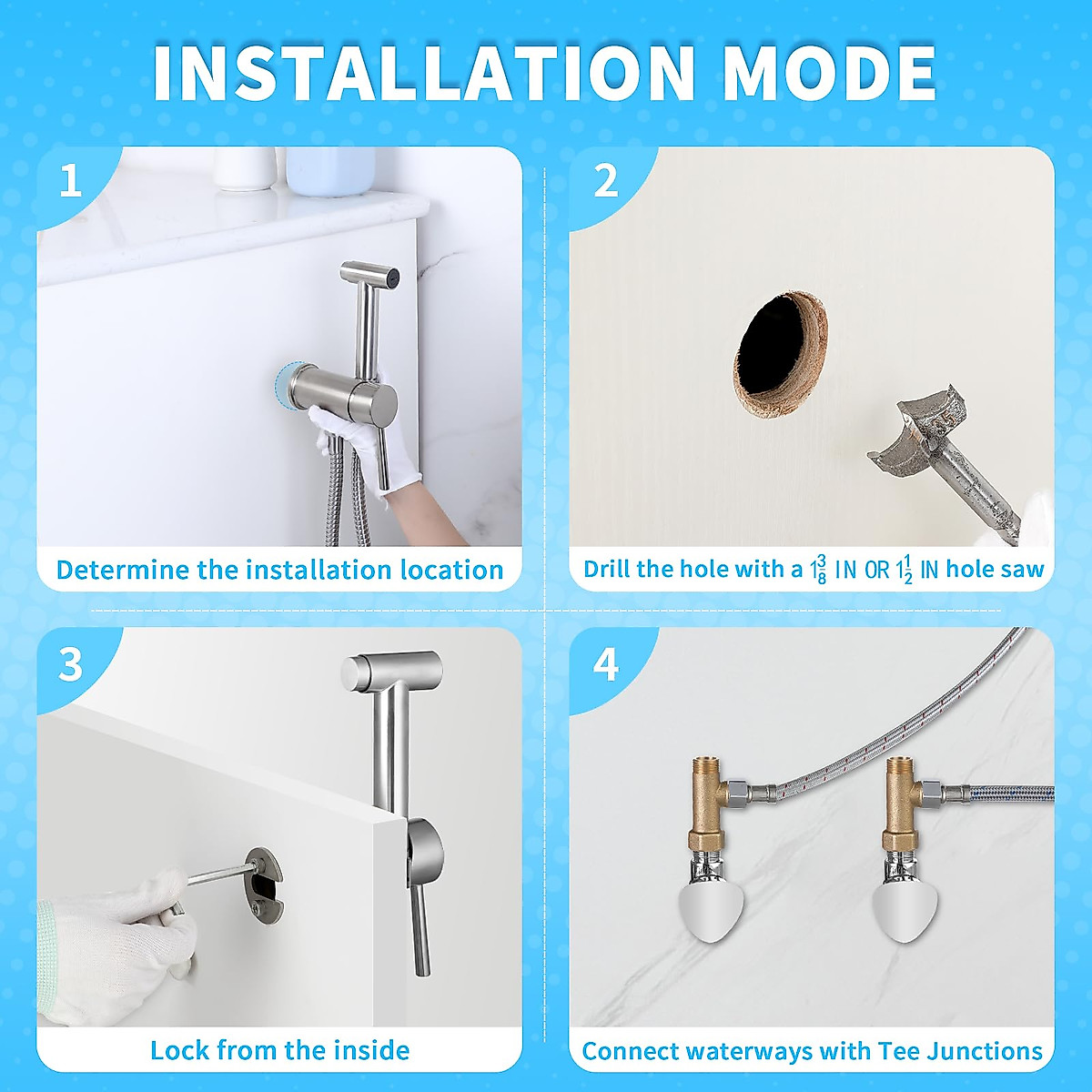 INSTALLATION MODE

1

Determine the installation location

2

Drill the hole with a $1\frac{3}{8}$ IN OR $1\frac{1}{2}$ IN hole saw

3

Lock from the inside

4

Connect waterways with Tee Junctions