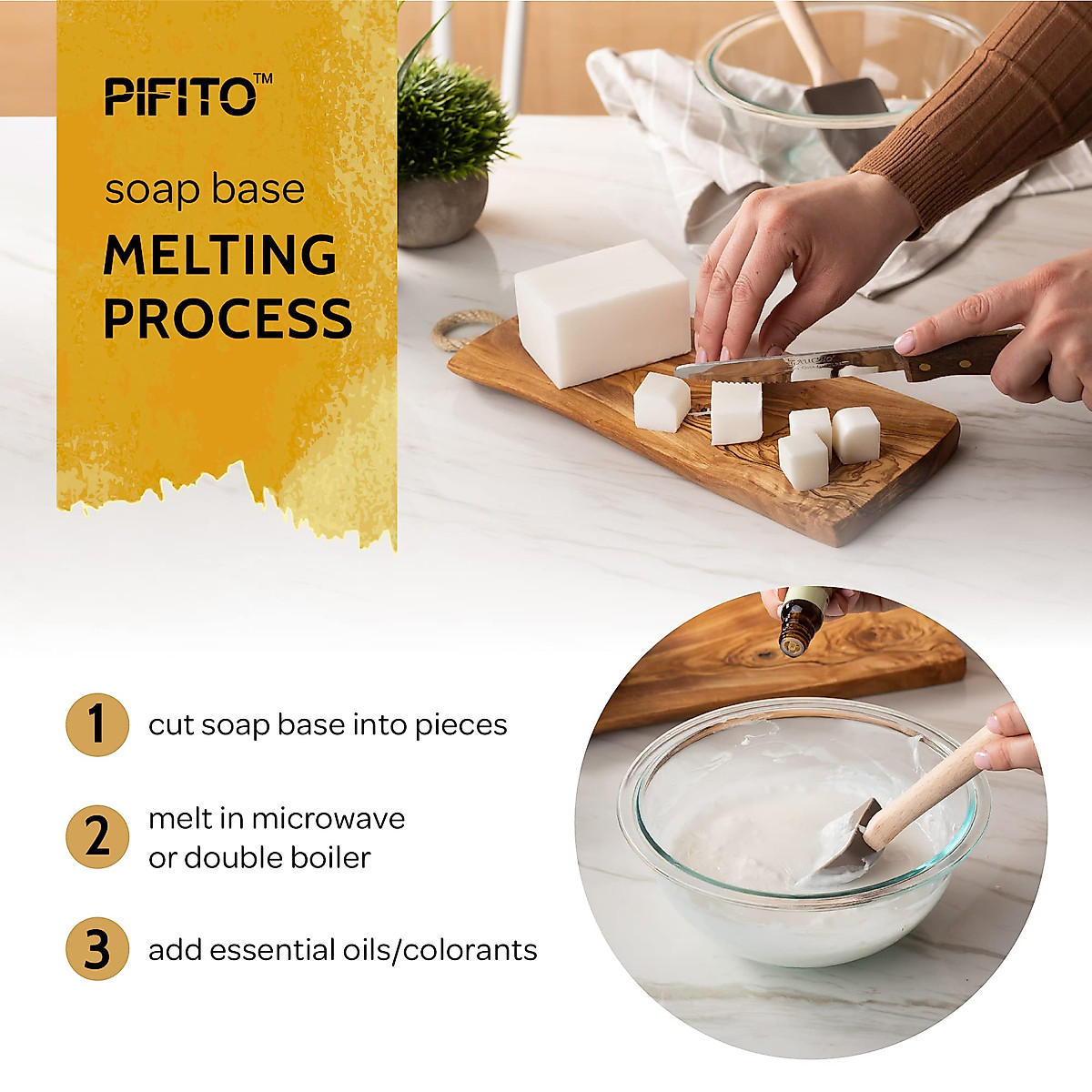 PIFITO™

soap base
MELTING PROCESS

1 cut soap base into pieces

2 melt in microwave or double boiler

3 add essential oils/colorants