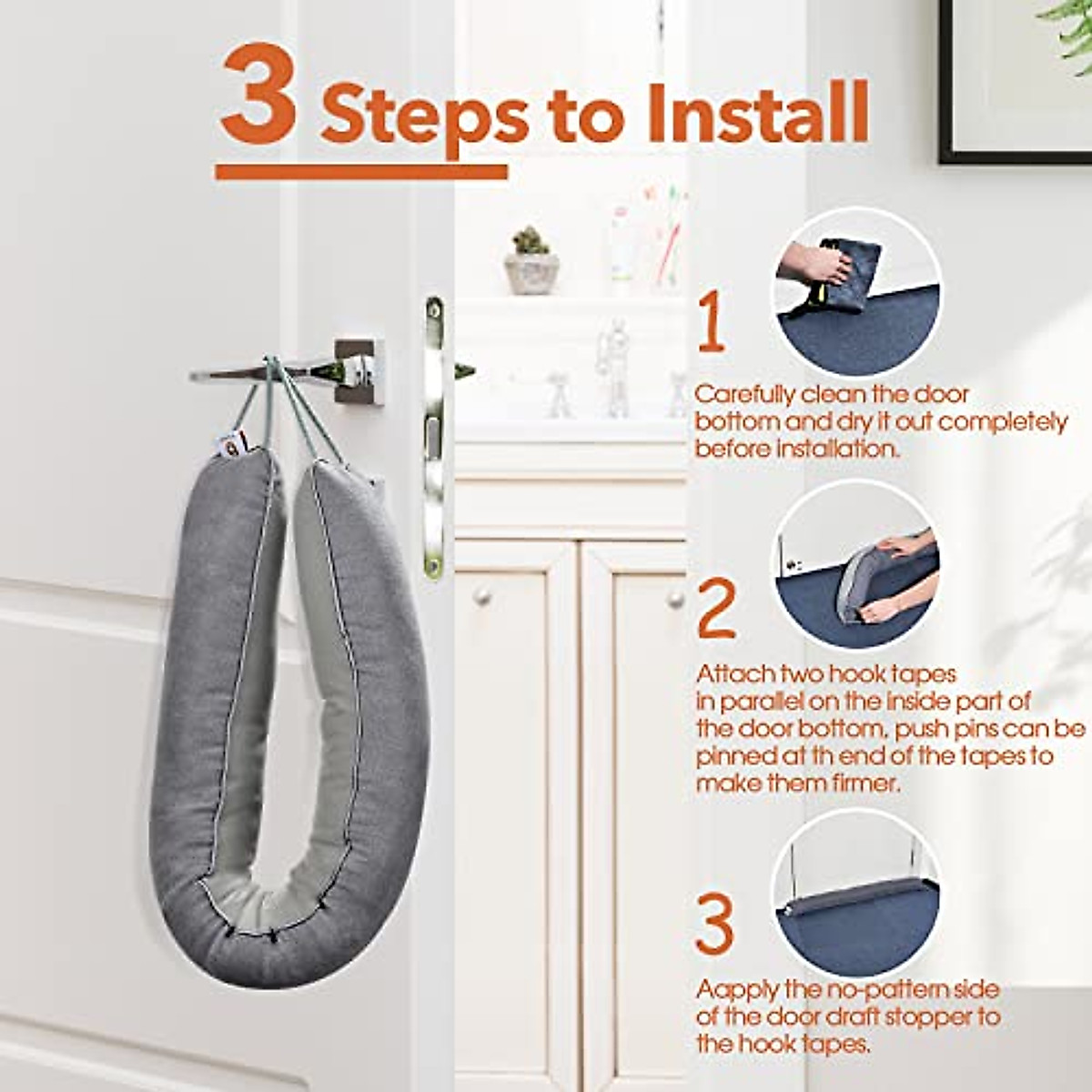 3 Steps to Install

1

Carefully clean the door bottom and dry it out completely before installation.

2

Attach two hook tapes in parallel on the inside part of the door bottom, push pins can be pinned at th end of the tapes to make them firmer.

3

Aapply the no-pattern side of the door draft stopper to the hook tapes.