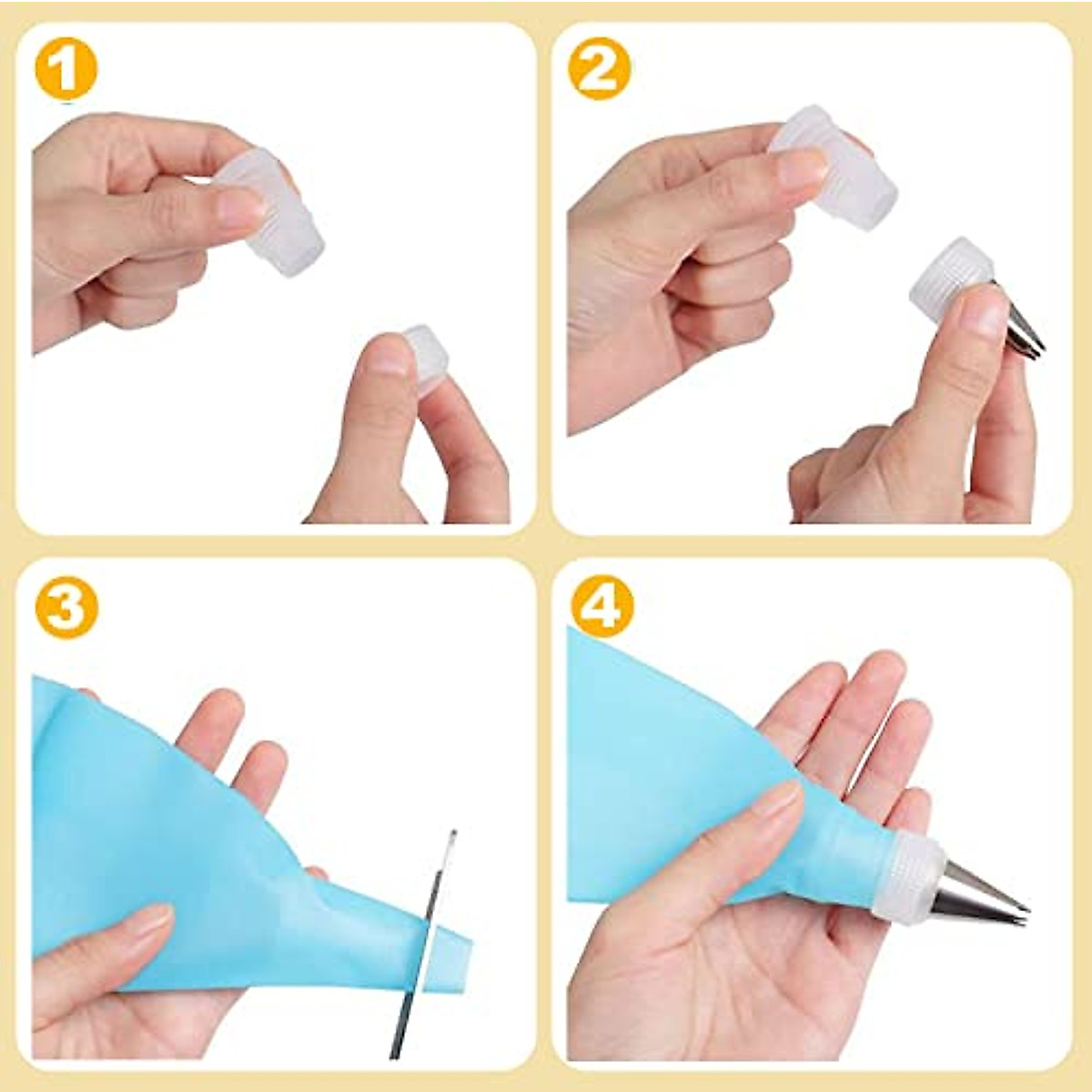 1

2

3

4