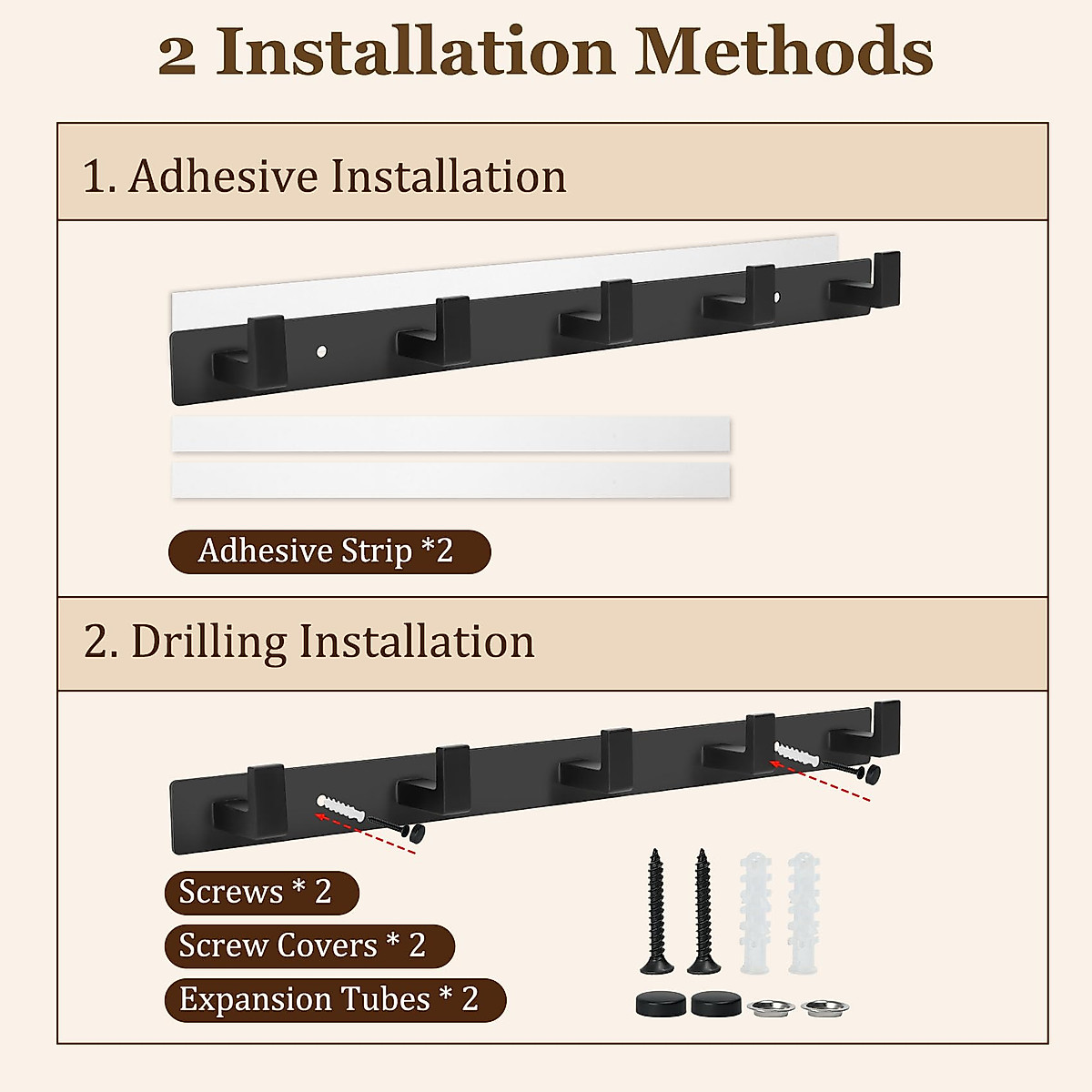 2 Installation Methods

1. Adhesive Installation

Adhesive Strip *2

2. Drilling Installation

Screws * 2

Screw Covers * 2

Expansion Tubes * 2