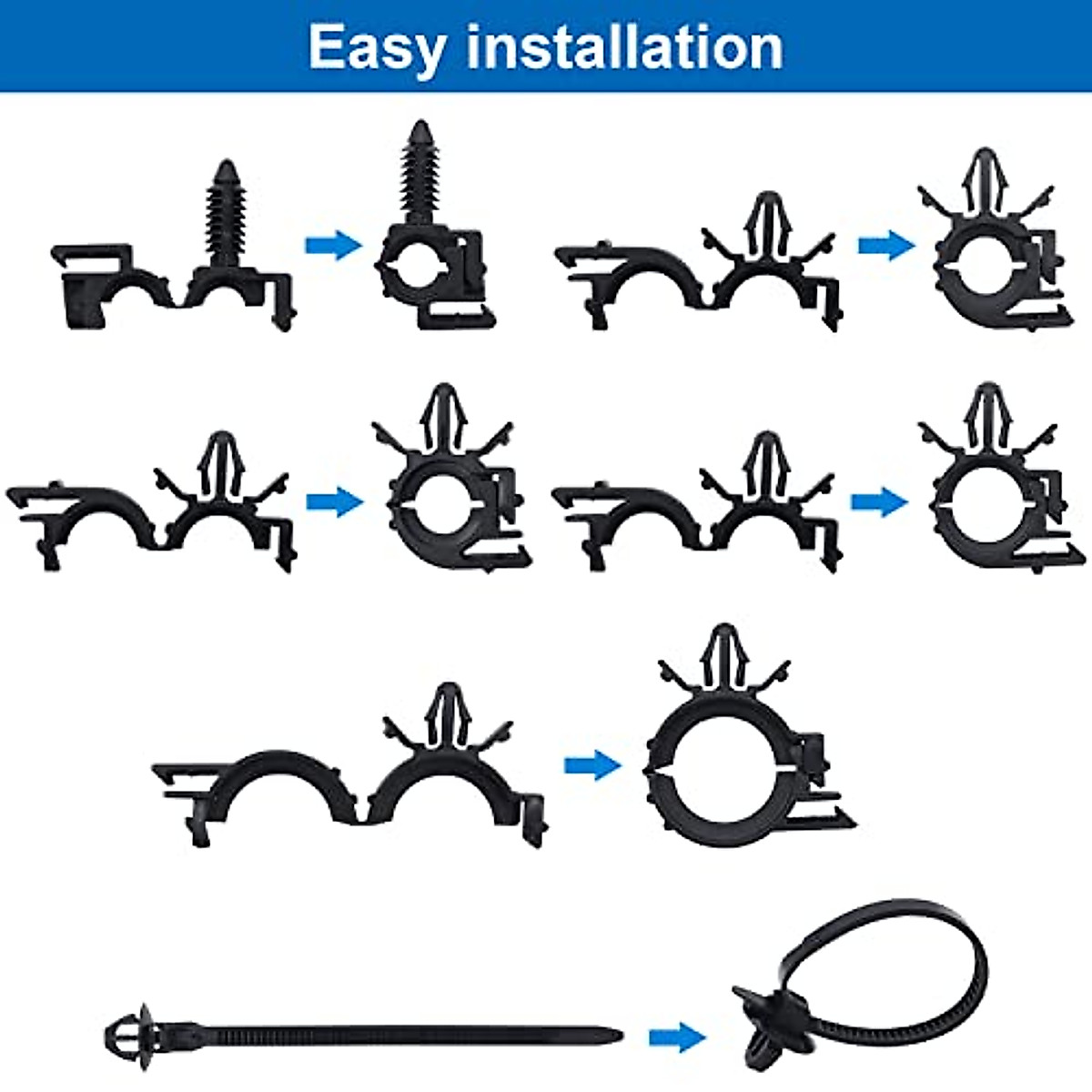 Easy installation