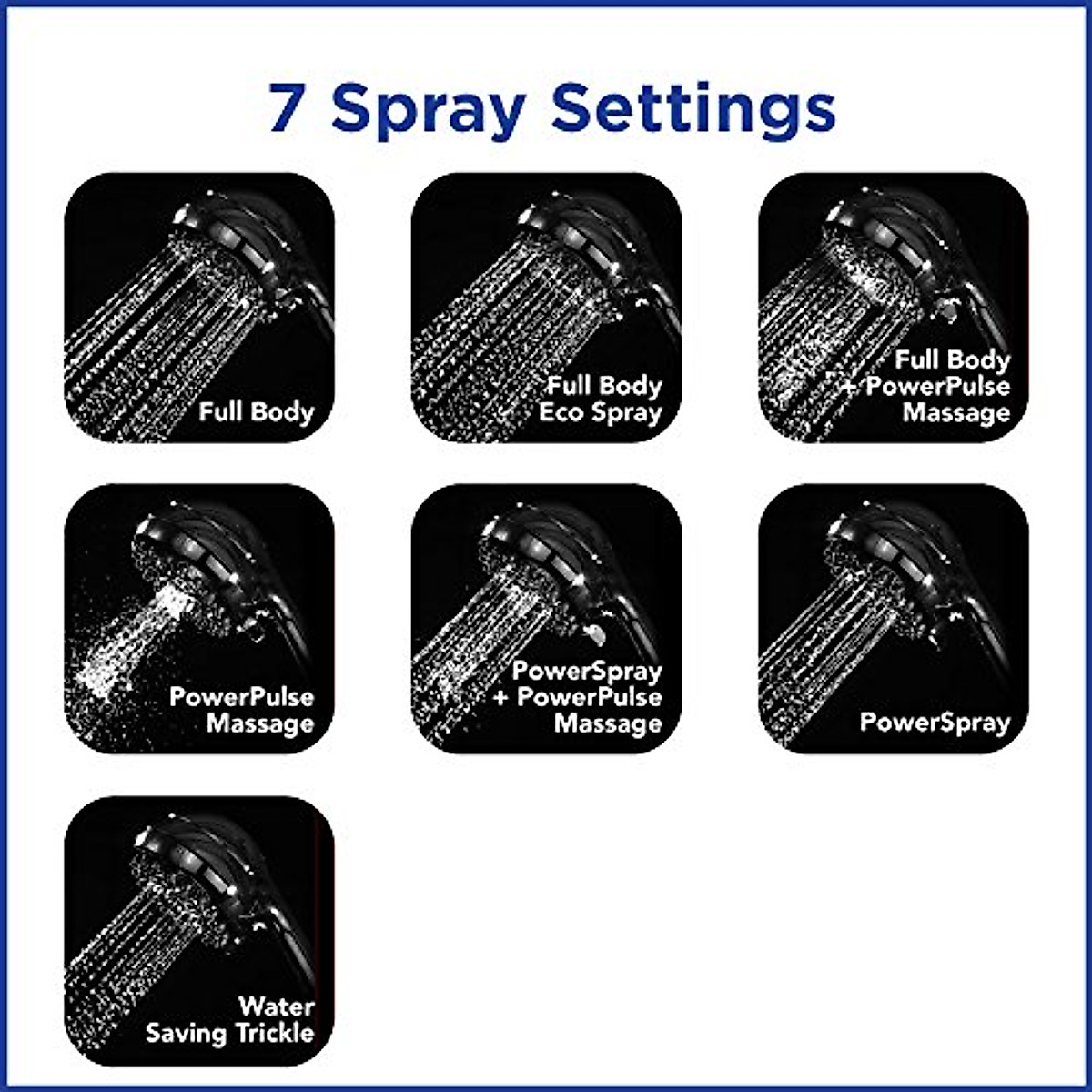 7 Spray Settings

Full Body

Full Body
Eco Spray

Full Body
+ PowerPulse
Massage

PowerPulse
Massage

PowerSpray
+ PowerPulse
Massage

PowerSpray

Water
Saving Trickle