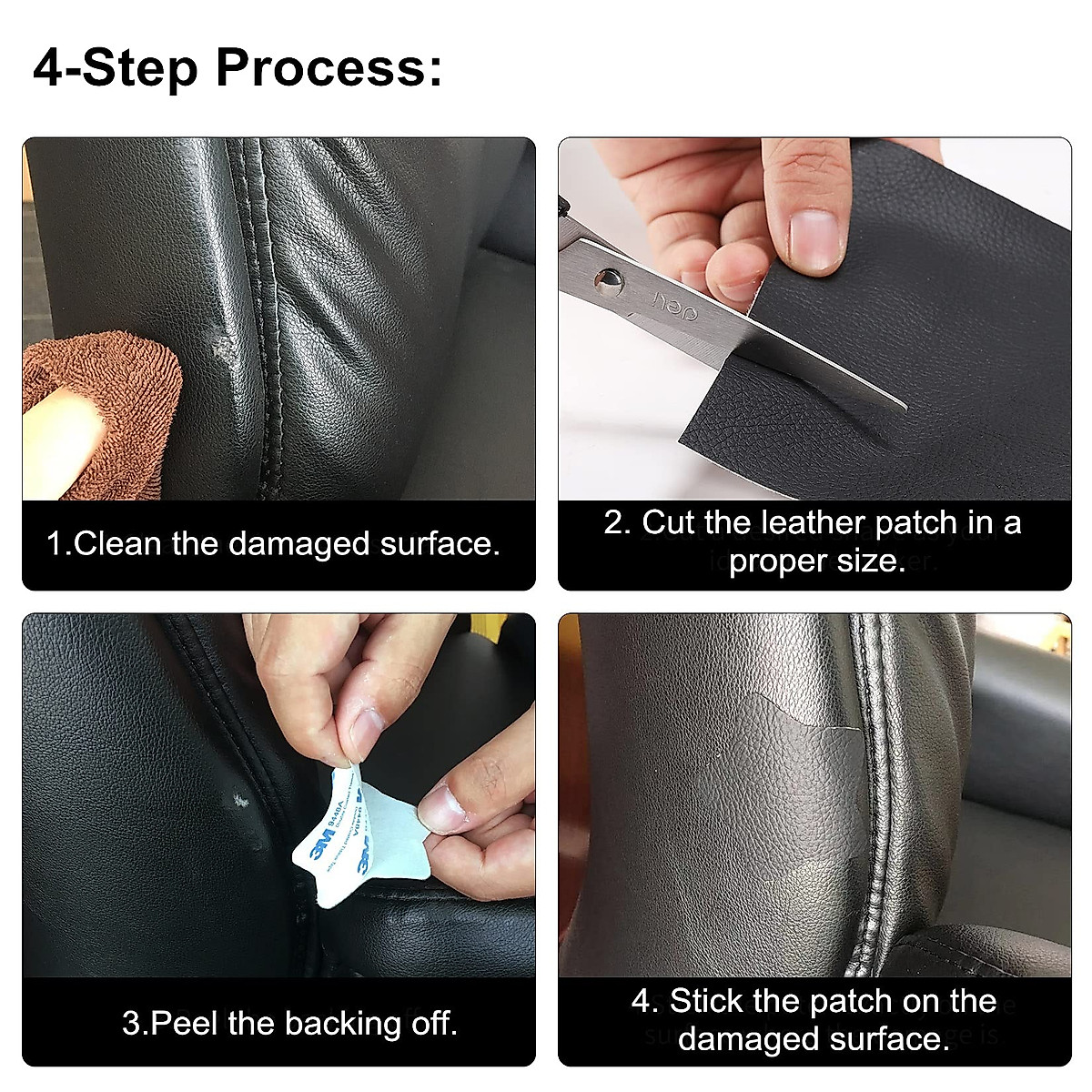 4-Step Process:

1.Clean the damaged surface.

deli

2. Cut the leather patch in a proper size.

3M 9448A

3.Peel the backing off.

4. Stick the patch on the damaged surface.