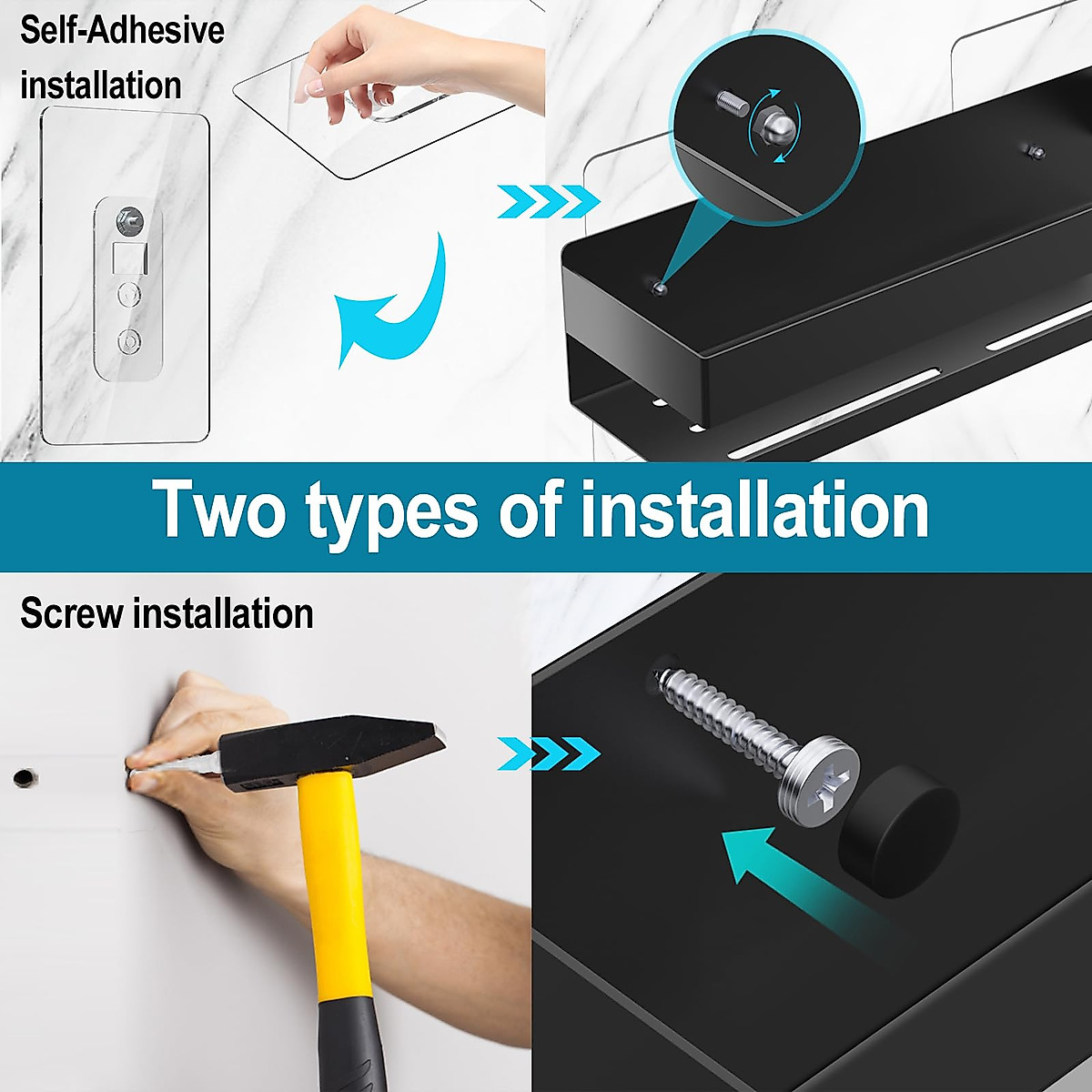 Self-Adhesive installation

Two types of installation

Screw installation