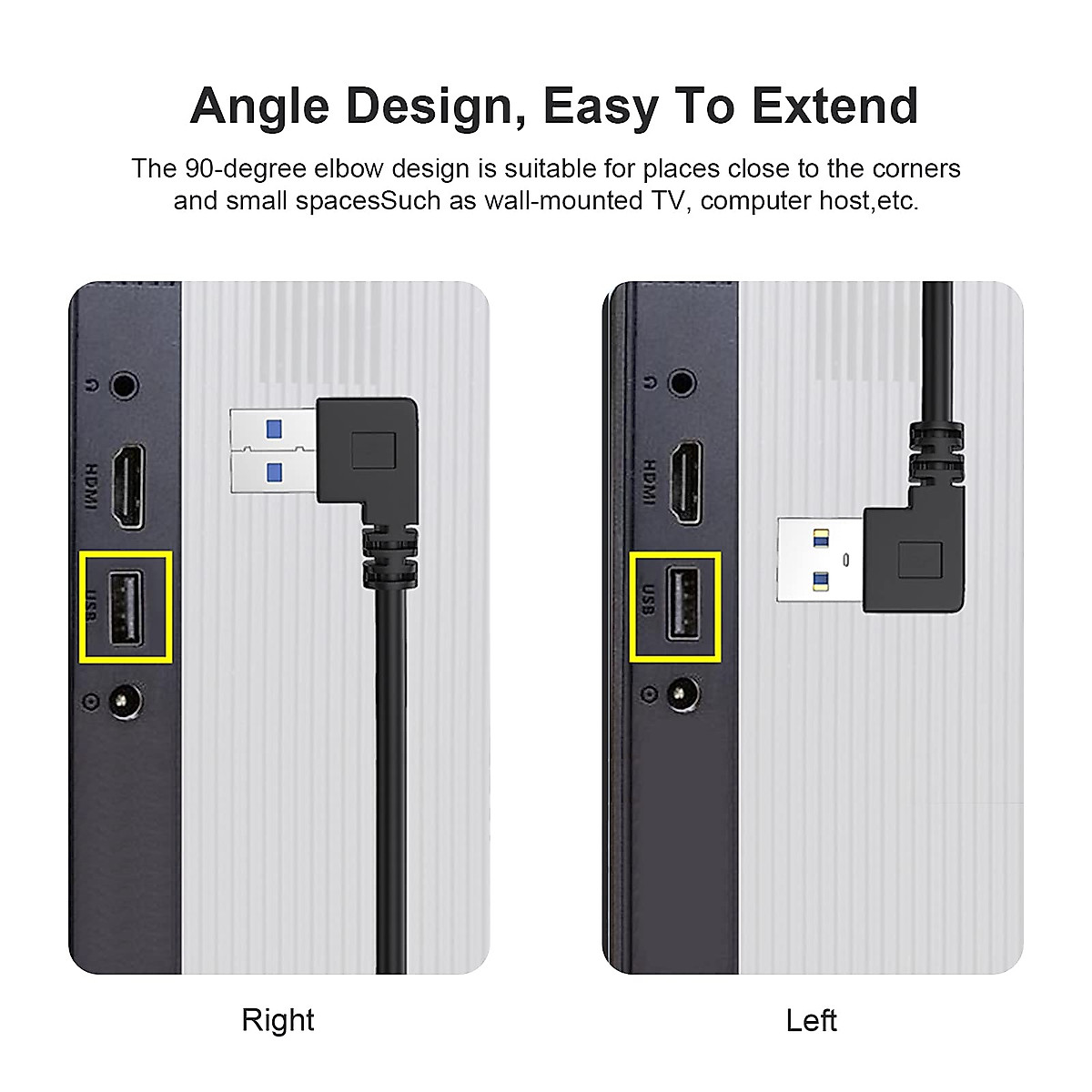 Angle Design, Easy To Extend

The 90-degree elbow design is suitable for places close to the corners and small spacesSuch as wall-mounted TV, computer host,etc.

HDMI

USB

Right

HDMI

USB

Left