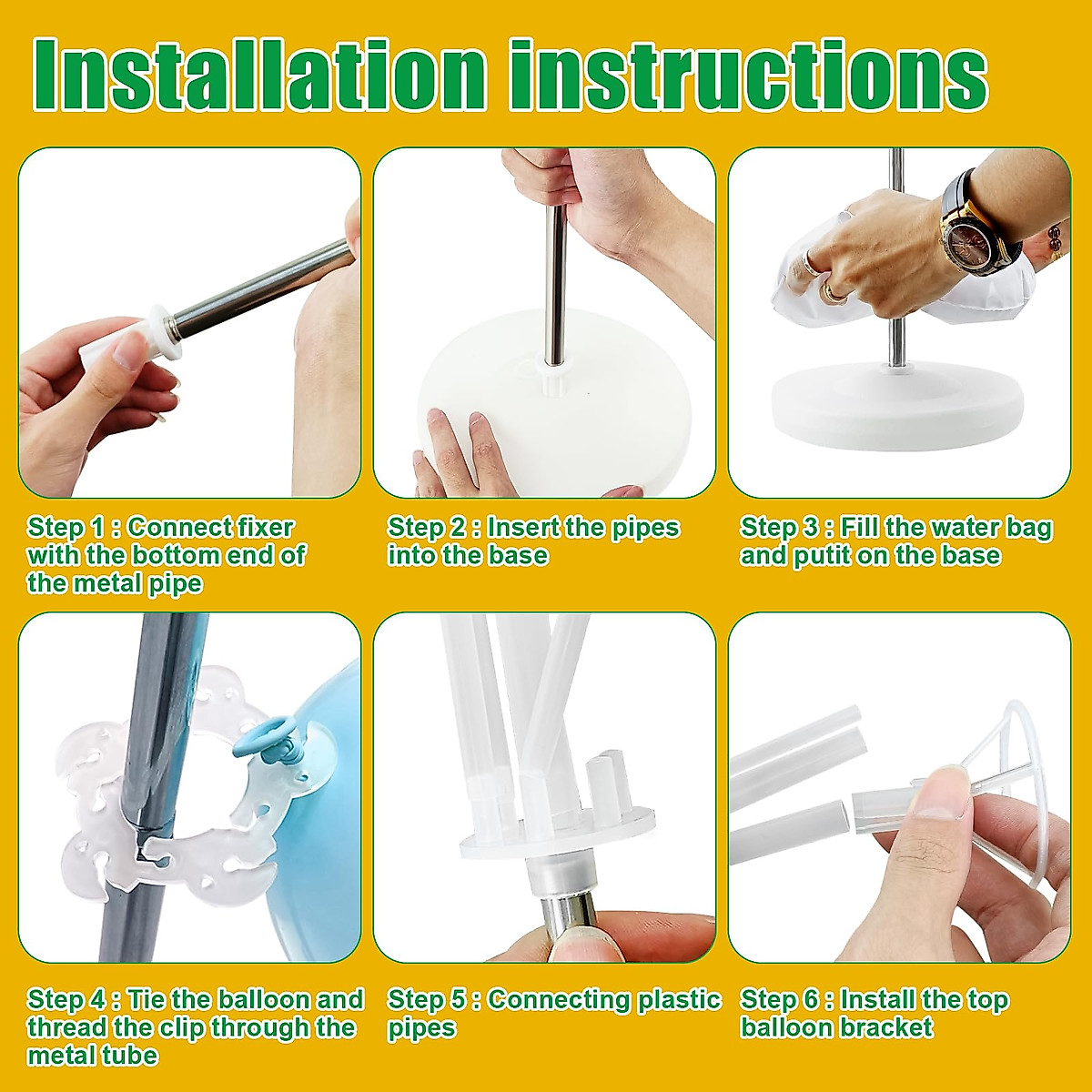 Installation instructions

Step 1 : Connect fixer with the bottom end of the metal pipe

Step 2 : Insert the pipes into the base

Step 3 : Fill the water bag and putit on the base

Step 4 : Tie the balloon and thread the clip through the metal tube

Step 5 : Connecting plastic pipes

Step 6 : Install the top balloon bracket