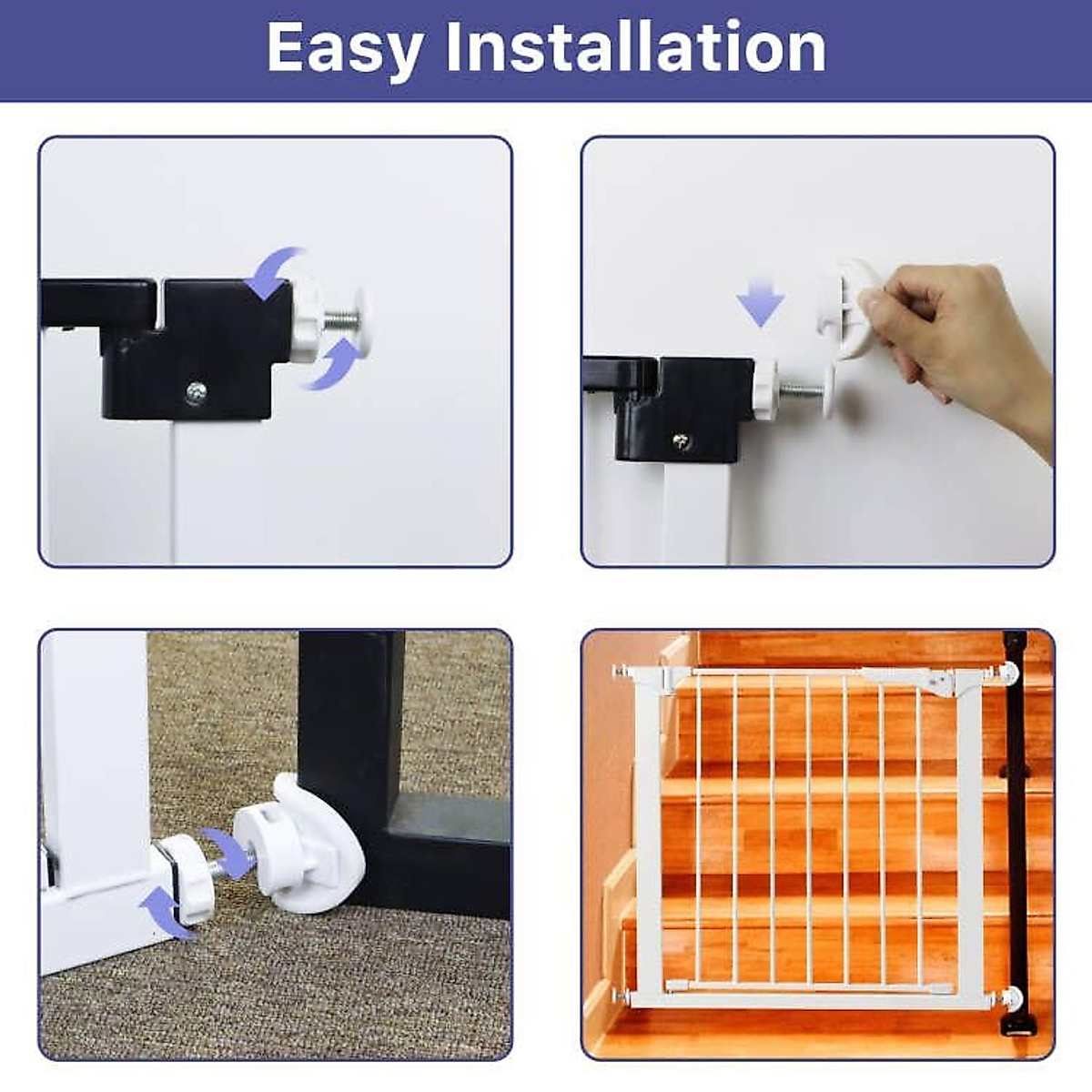 Easy Installation