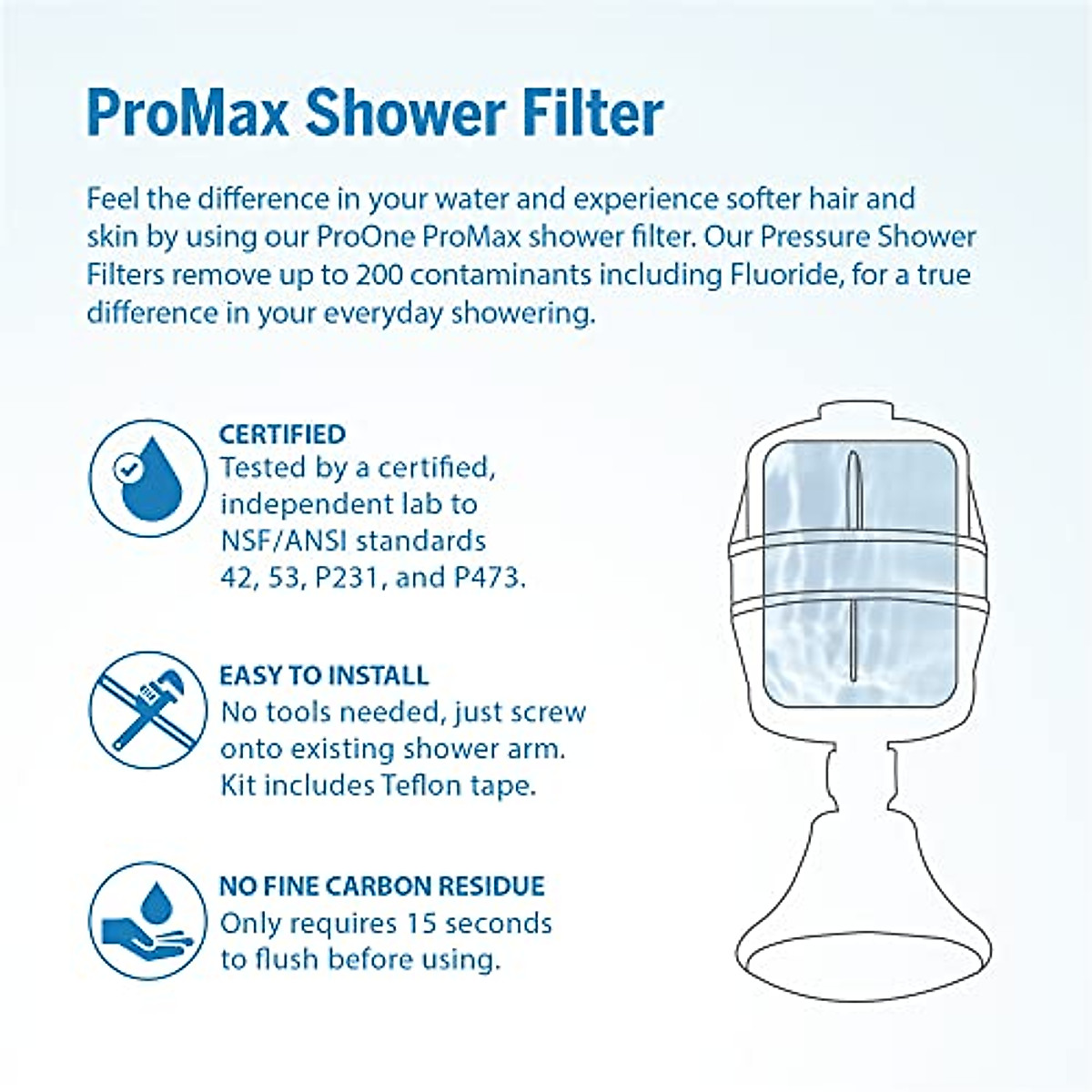 ProMax Shower Filter

Feel the difference in your water and experience softer hair and skin by using our ProOne ProMax shower filter. Our Pressure Shower Filters remove up to 200 contaminants including Fluoride, for a true difference in your everyday showering.

CERTIFIED
Tested by a certified, independent lab to NSF/ANSI standards 42, 53, P231, and P473.

EASY TO INSTALL
No tools needed, just screw onto existing shower arm. Kit includes Teflon tape.

NO FINE CARBON RESIDUE
Only requires 15 seconds to flush before using.