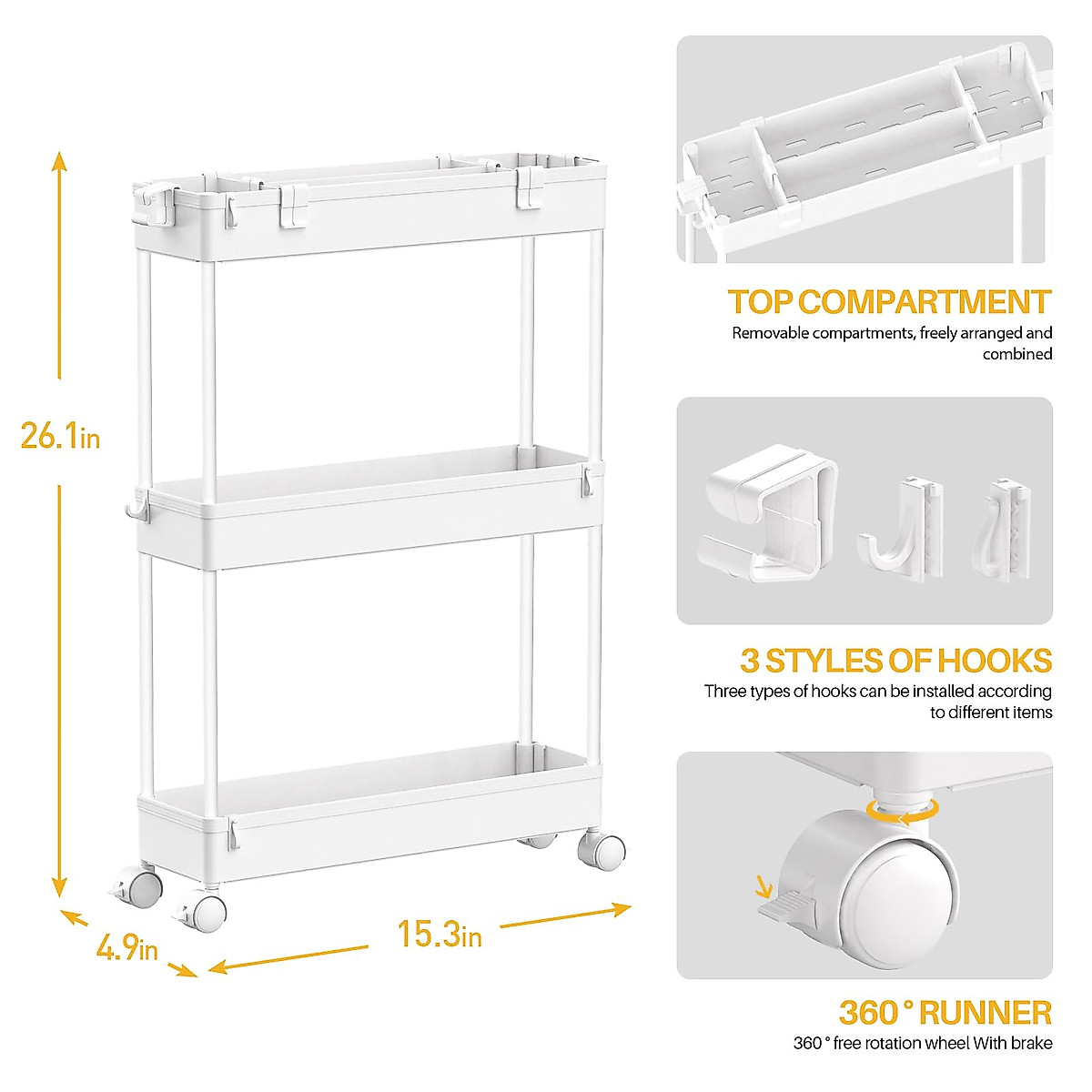 26.1in

4.9in

15.3in

TOP COMPARTMENT
Removable compartments, freely arranged and combined

3 STYLES OF HOOKS
Three types of hooks can be installed according to different items

360 ° RUNNER
360 ° free rotation wheel With brake