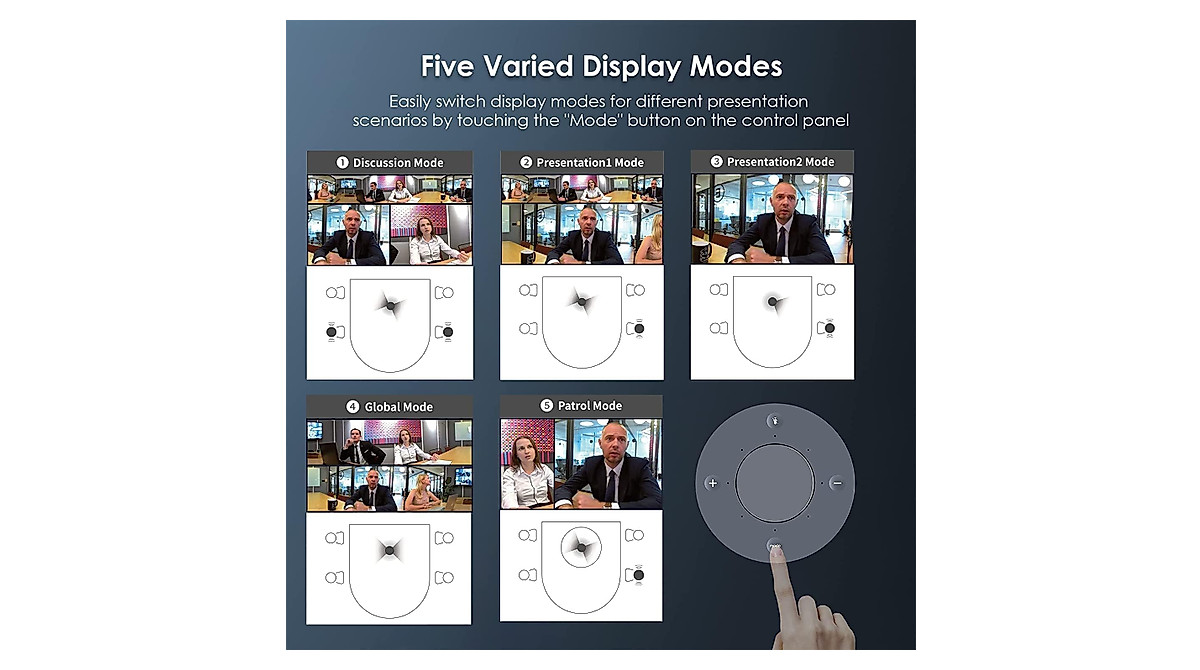 Five Varied Display Modes

Easily switch display modes for different presentation scenarios by touching the "Mode" button on the control panel

❶ Discussion Mode

❷ Presentation1 Mode

❸ Presentation2 Mode

❹ Global Mode

❺ Patrol Mode

+

−