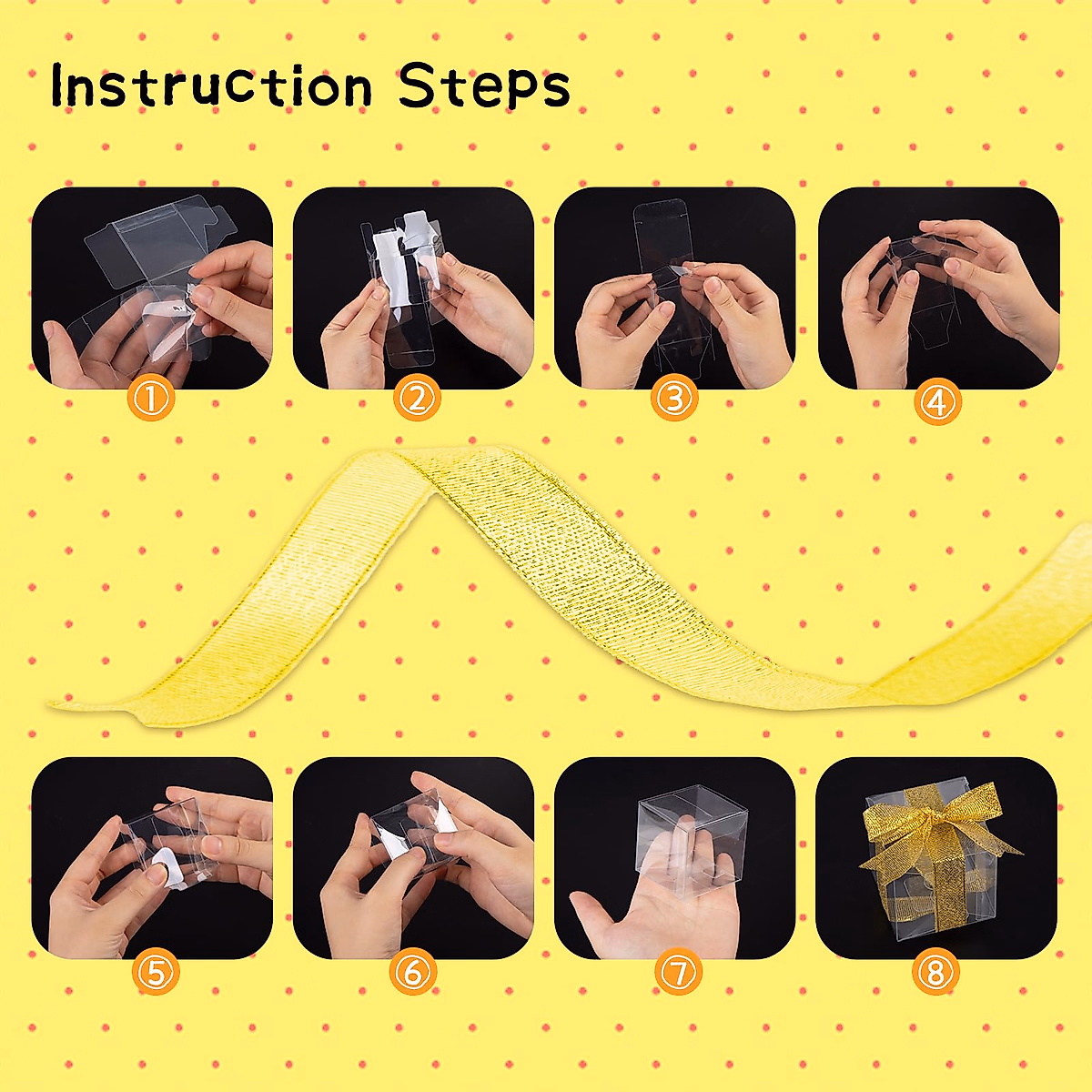 Instruction Steps

①

②

③

④

⑤

⑥

⑦

⑧