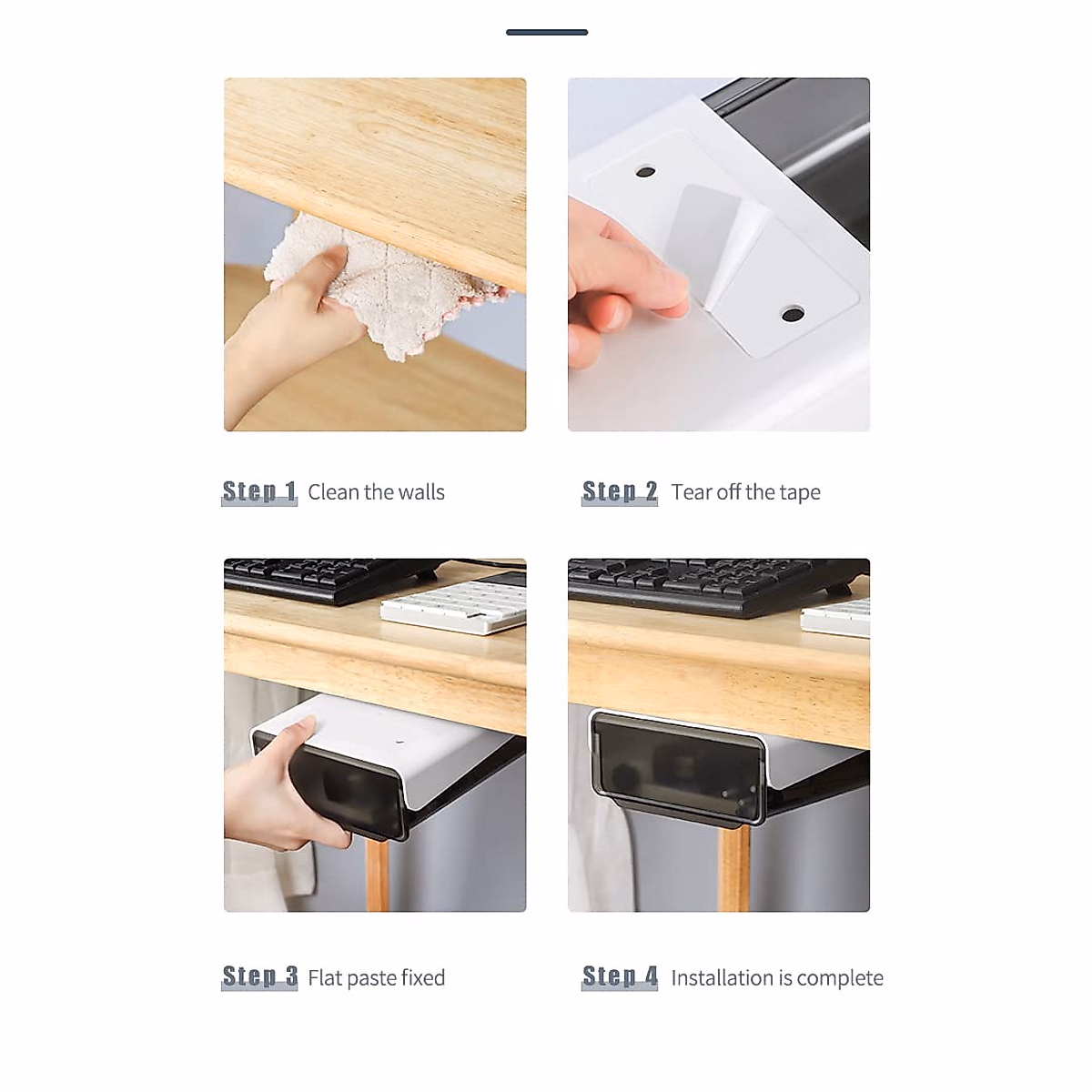 Step 1 Clean the walls

Step 2 Tear off the tape

Step 3 Flat paste fixed

Step 4 Installation is complete