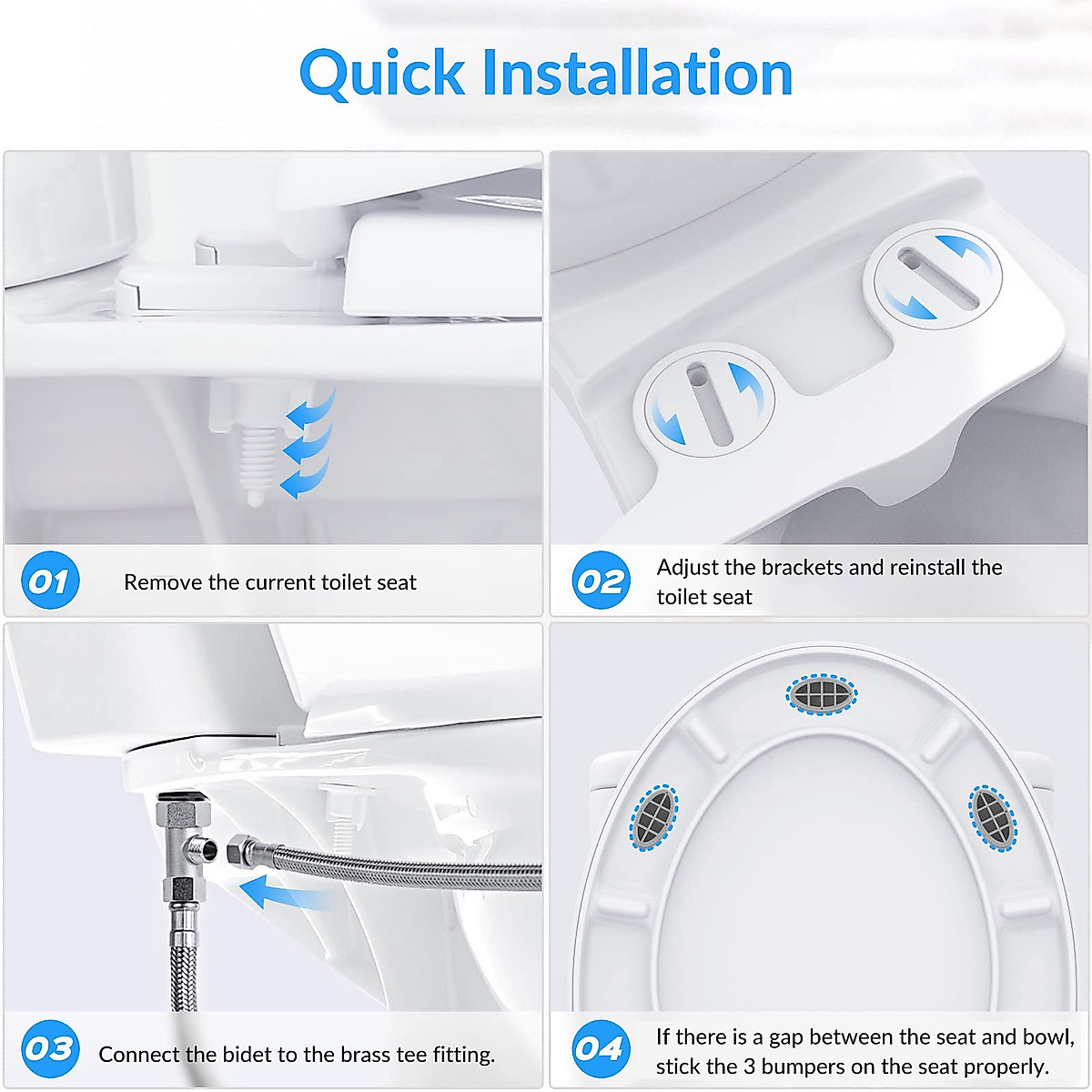 Quick Installation

01 Remove the current toilet seat

02 Adjust the brackets and reinstall the toilet seat

03 Connect the bidet to the brass tee fitting.

04 If there is a gap between the seat and bowl, stick the 3 bumpers on the seat properly.