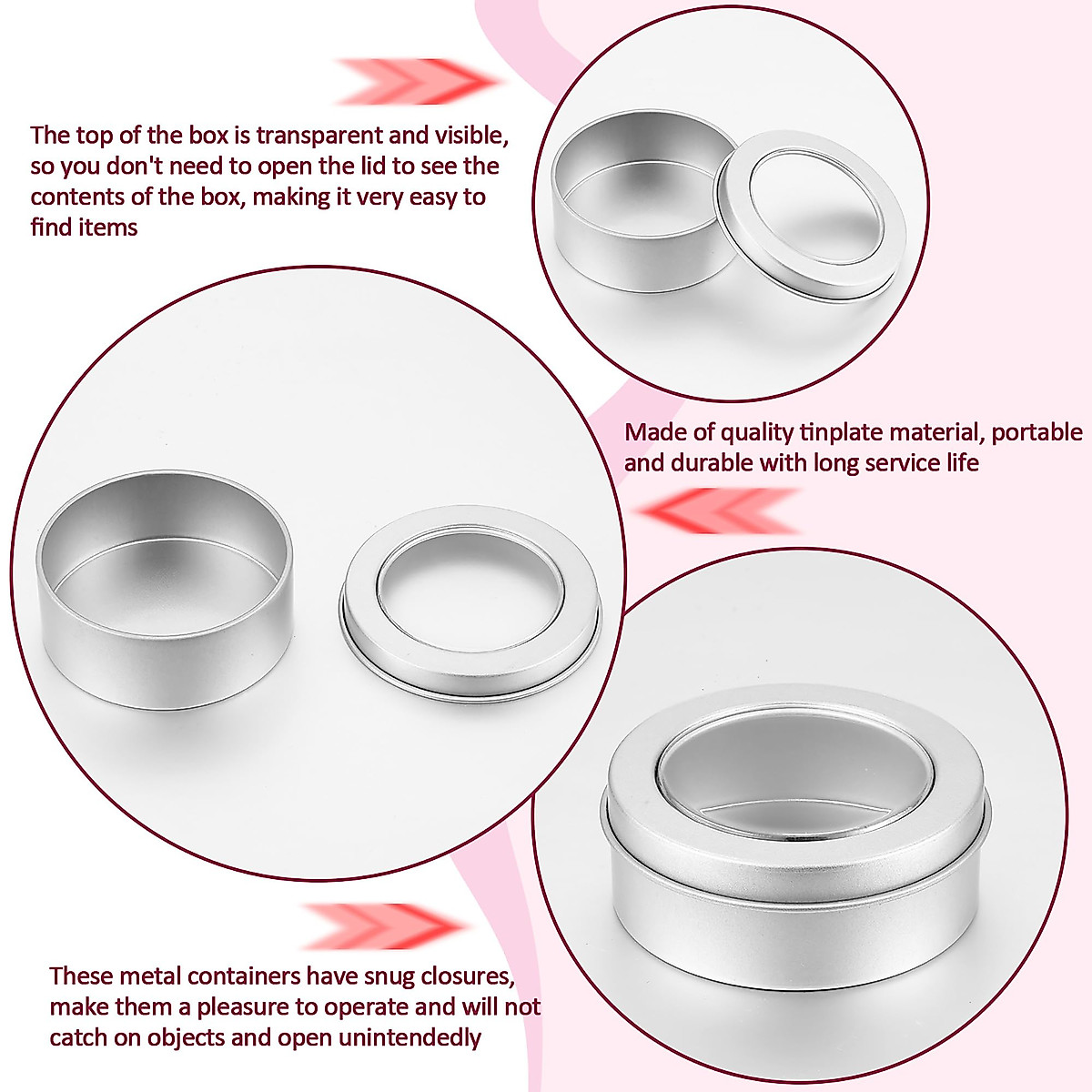 The top of the box is transparent and visible, so you don't need to open the lid to see the contents of the box, making it very easy to find items

Made of quality tinplate material, portable and durable with long service life

These metal containers have snug closures, make them a pleasure to operate and will not catch on objects and open unintendedly