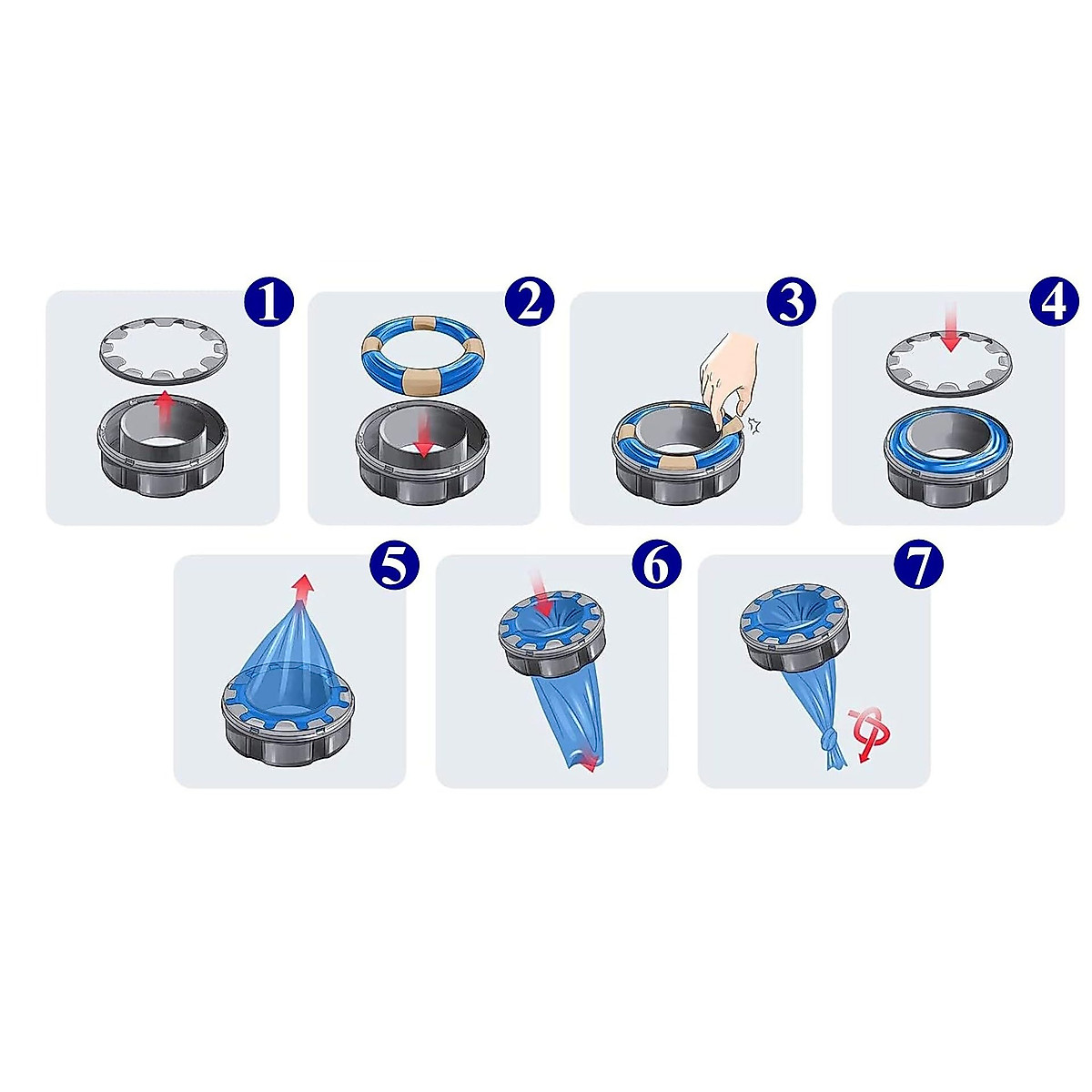 1

2

3

4

5

6

7