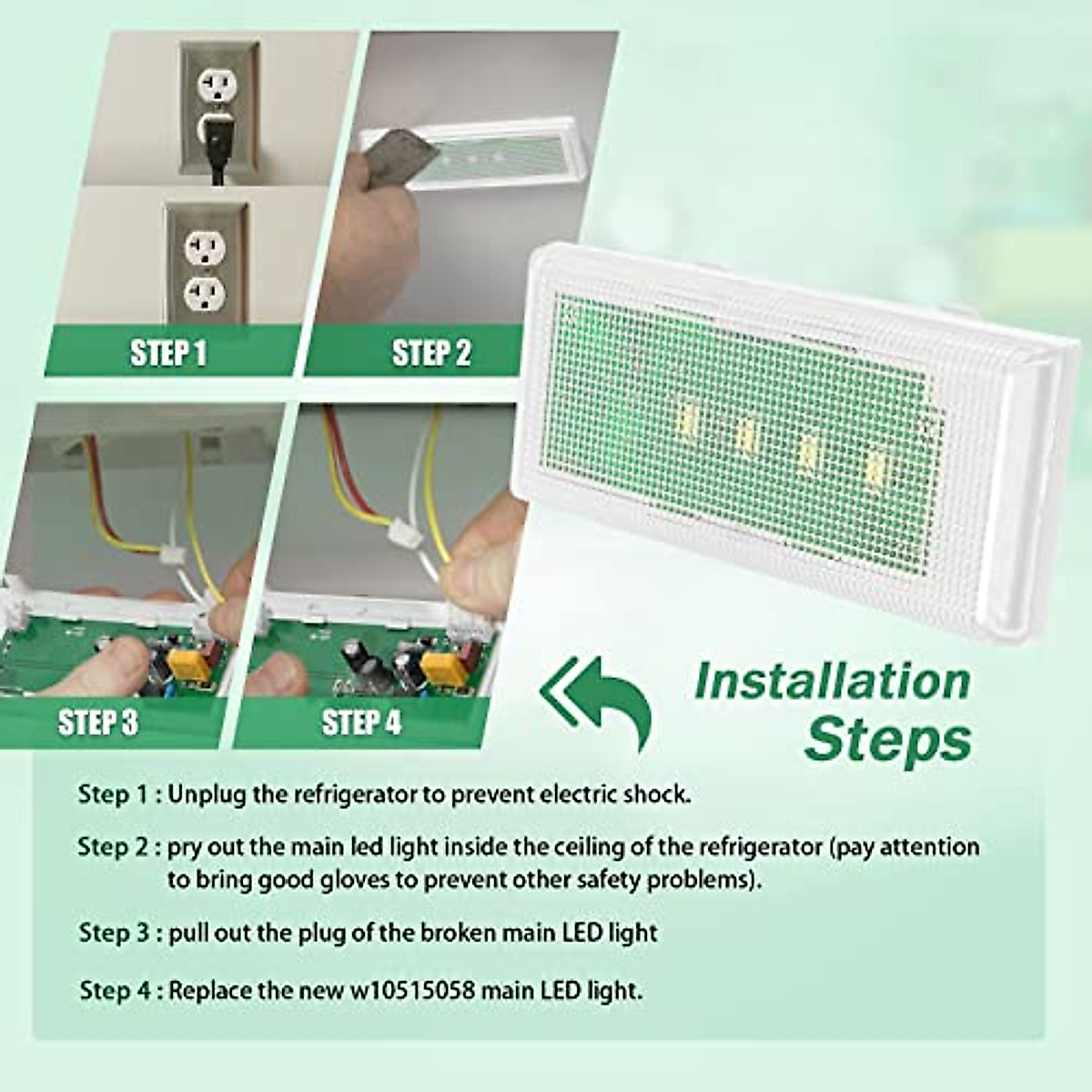 STEP 1

STEP 2

STEP 3

STEP 4

Installation Steps

Step 1 : Unplug the refrigerator to prevent electric shock.

Step 2 : pry out the main led light inside the ceiling of the refrigerator (pay attention to bring good gloves to prevent other safety problems).

Step 3 : pull out the plug of the broken main LED light

Step 4 : Replace the new w10515058 main LED light.