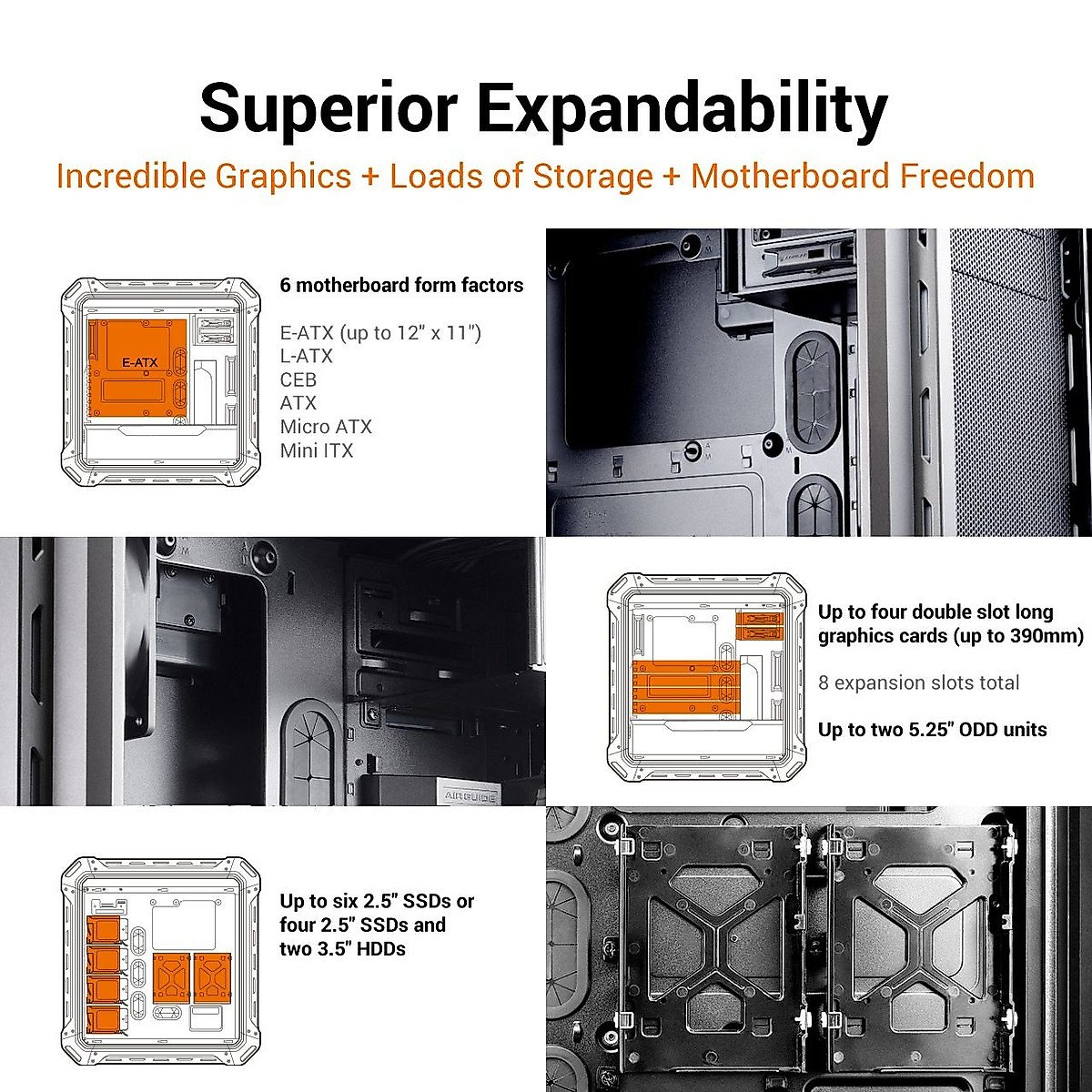 Superior Expandability

Incredible Graphics + Loads of Storage + Motherboard Freedom

E-ATX

6 motherboard form factors

E-ATX (up to 12" x 11")
L-ATX
CEB
ATX
Micro ATX
Mini ITX

AIRGUIDE

Up to four double slot long graphics cards (up to 390mm)

8 expansion slots total

Up to two 5.25" ODD units

Up to six 2.5" SSDs or four 2.5" SSDs and two 3.5" HDDs