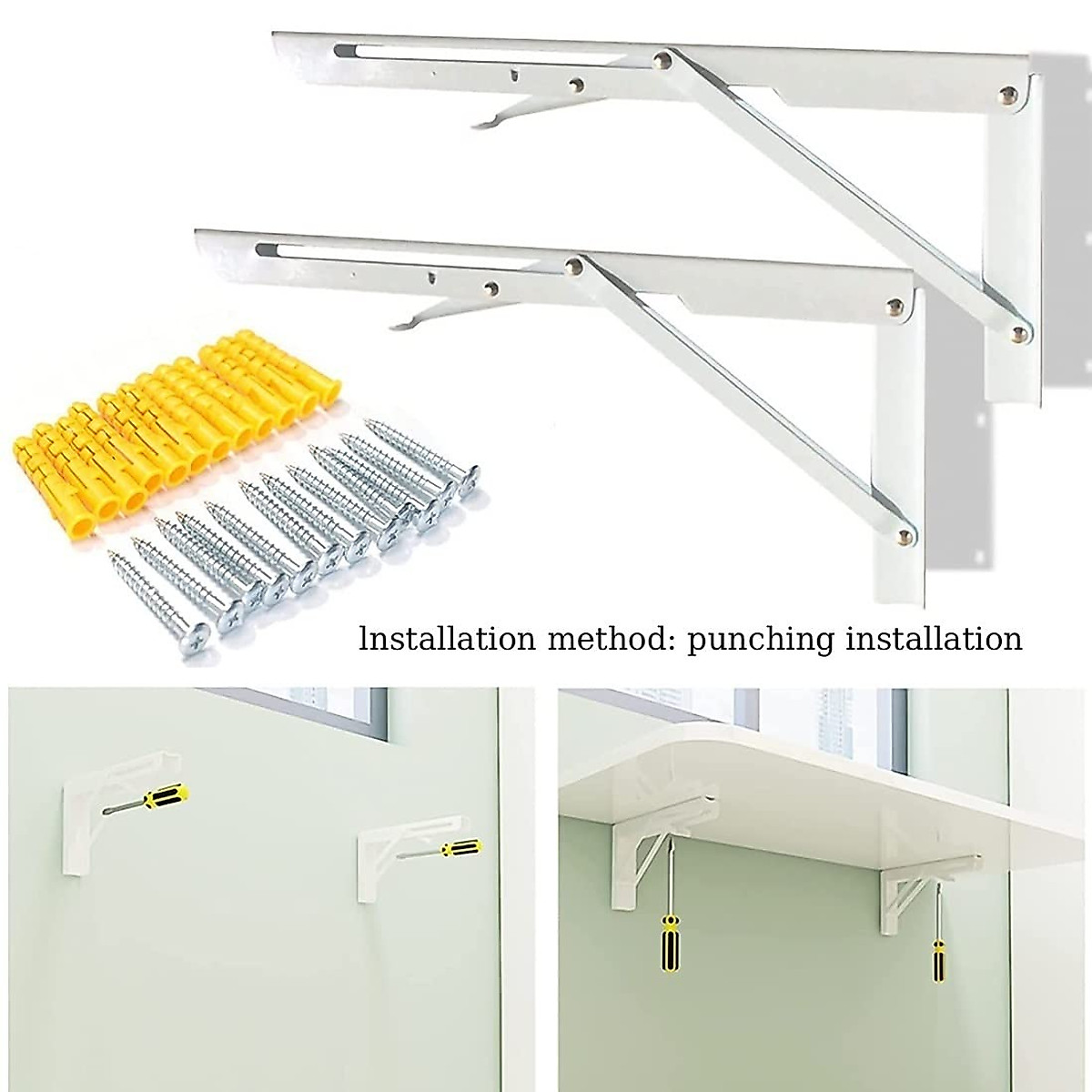 lnstallation method: punching installation