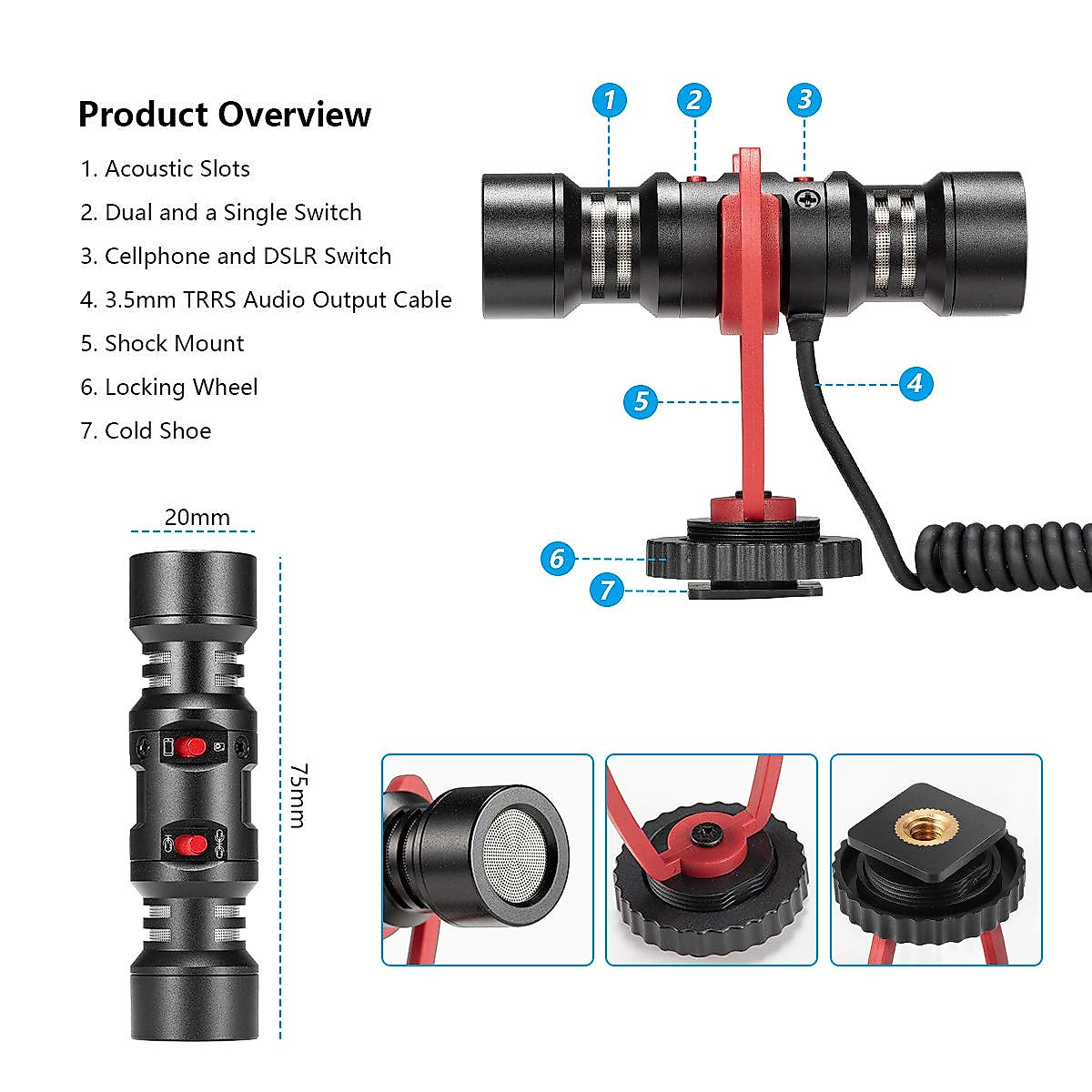 Product Overview

1. Acoustic Slots
2. Dual and a Single Switch
3. Cellphone and DSLR Switch
4. 3.5mm TRRS Audio Output Cable
5. Shock Mount
6. Locking Wheel
7. Cold Shoe

1
2
3
4
5
6
7

20mm
75mm