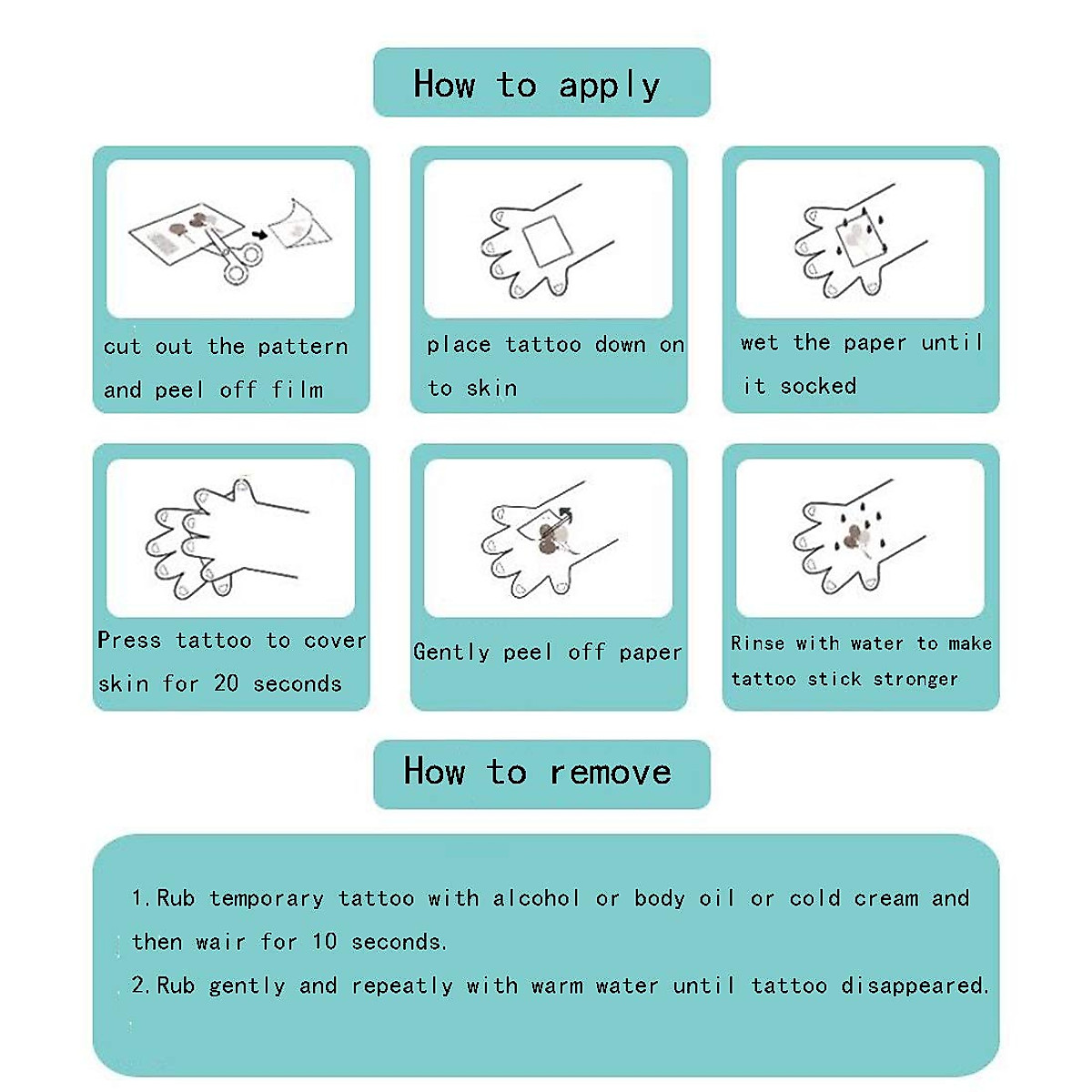 How to apply

cut out the pattern and peel off film

place tattoo down on to skin

wet the paper until it socked

Press tattoo to cover skin for 20 seconds

Gently peel off paper

Rinse with water to make tattoo stick stronger

How to remove

1. Rub temporary tattoo with alcohol or body oil or cold cream and then wair for 10 seconds.
2. Rub gently and repeatly with warm water until tattoo disappeared.