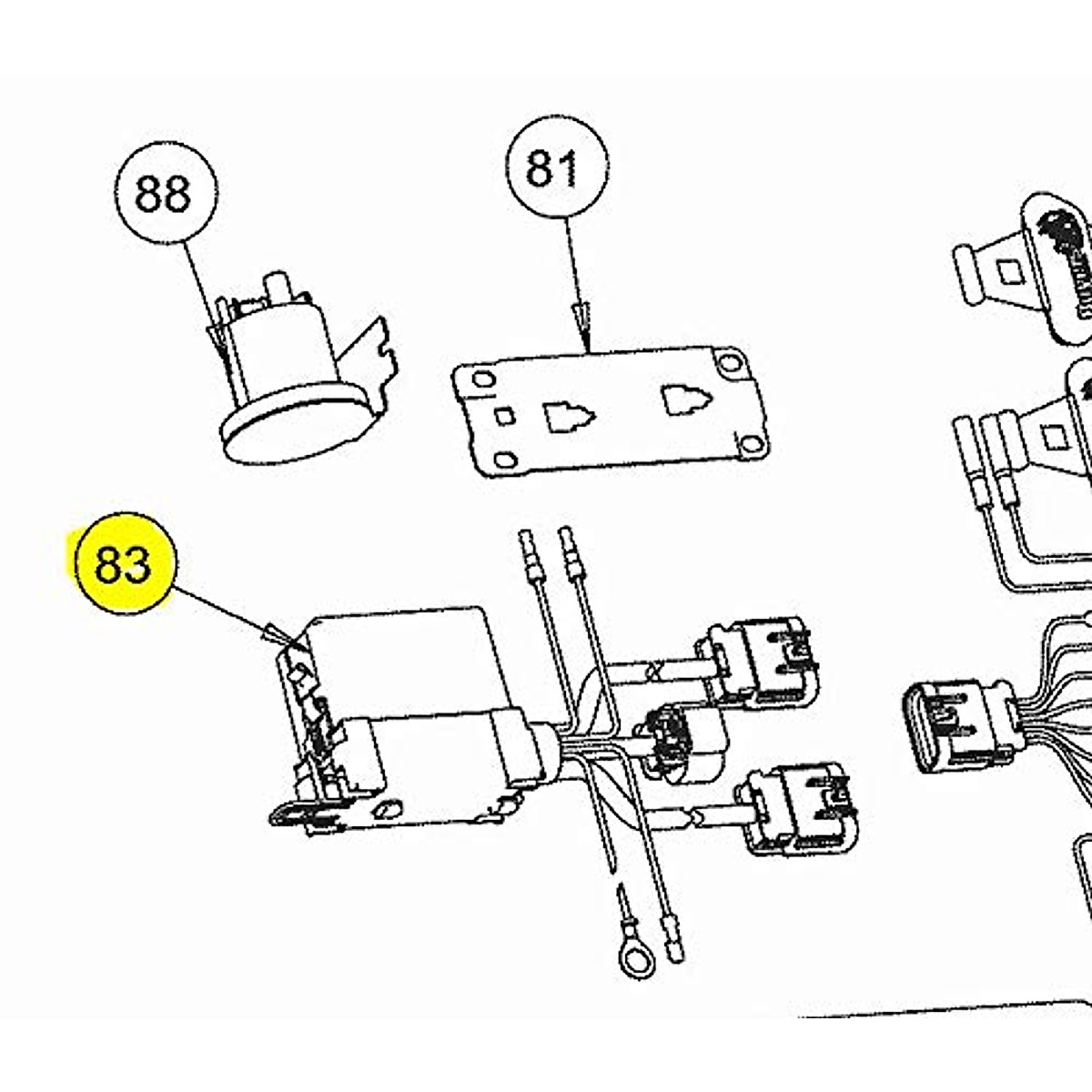 88

81

83