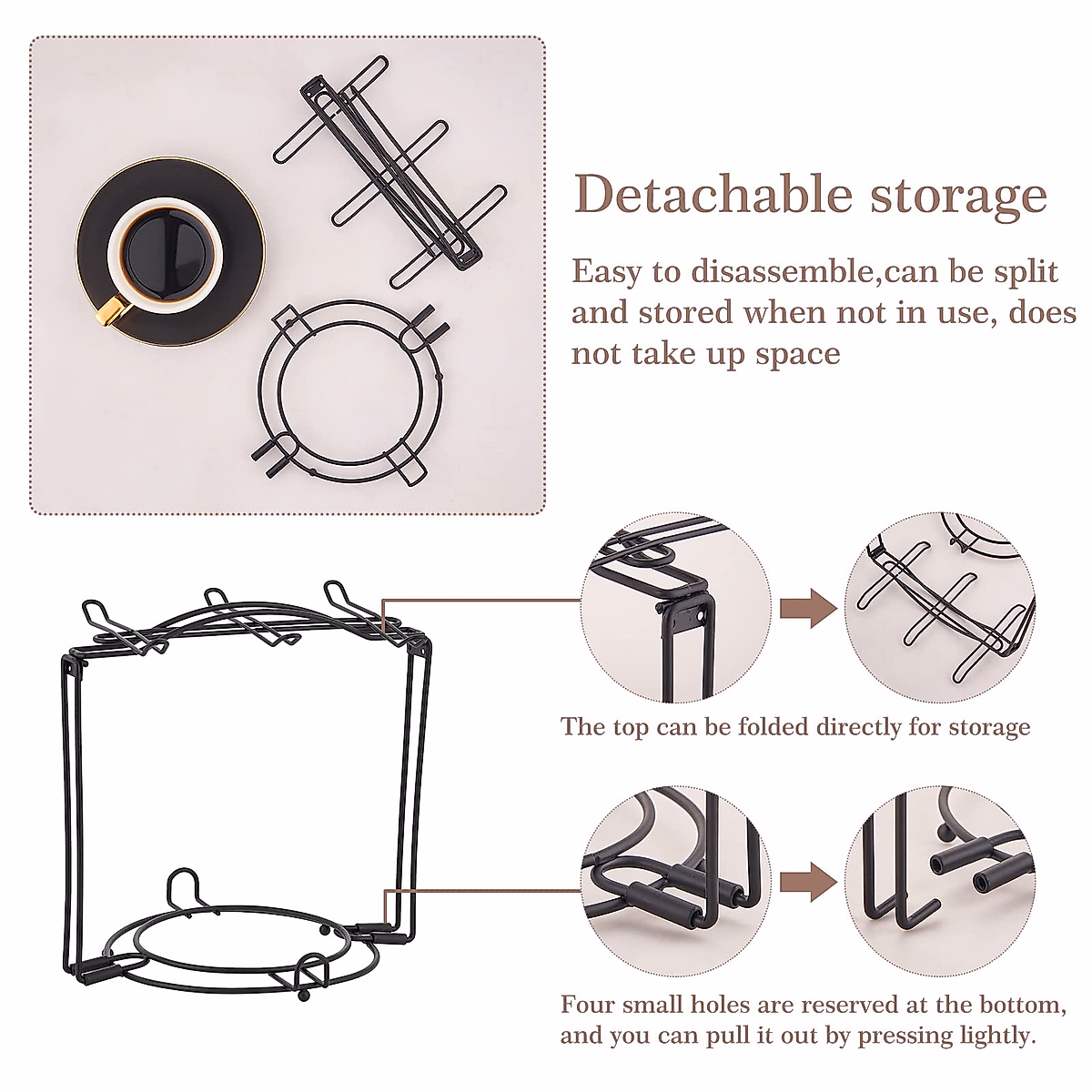 Detachable storage

Easy to disassemble,can be split and stored when not in use, does not take up space

The top can be folded directly for storage

Four small holes are reserved at the bottom, and you can pull it out by pressing lightly.