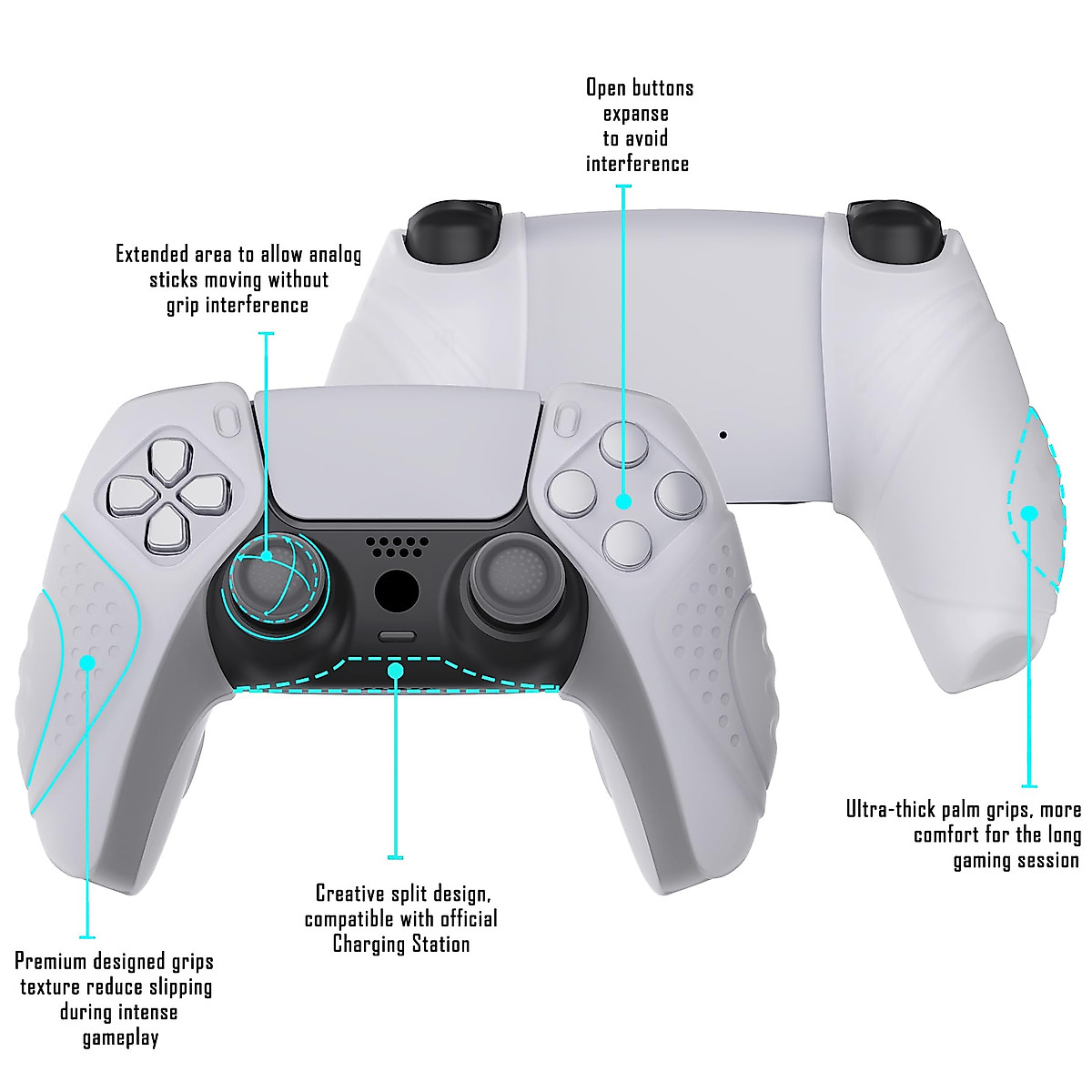 Open buttons expanse to avoid interference

Extended area to allow analog sticks moving without grip interference

Ultra-thick palm grips, more comfort for the long gaming session

Creative split design, compatible with official Charging Station

Premium designed grips texture reduce slipping during intense gameplay