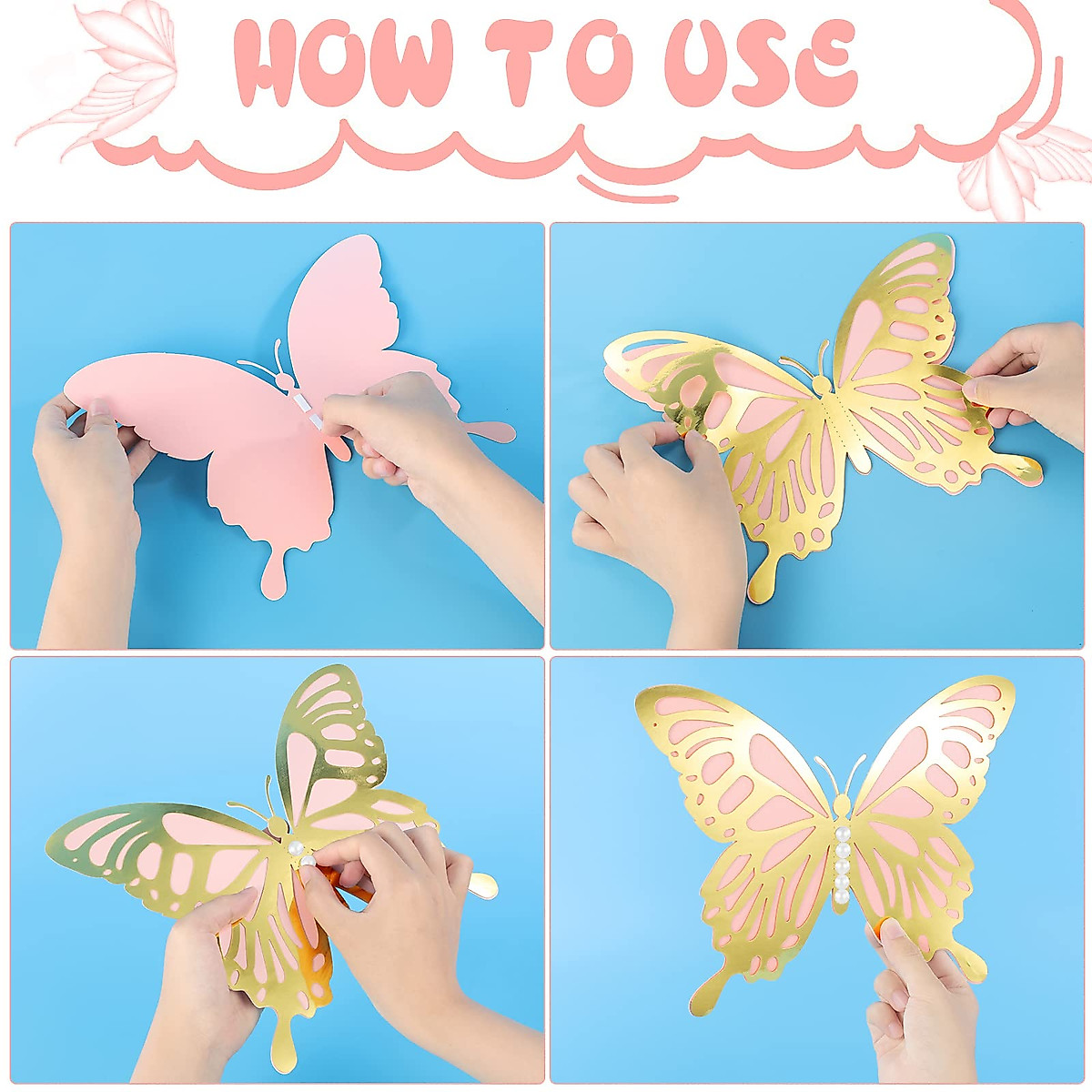 HOW TO USE