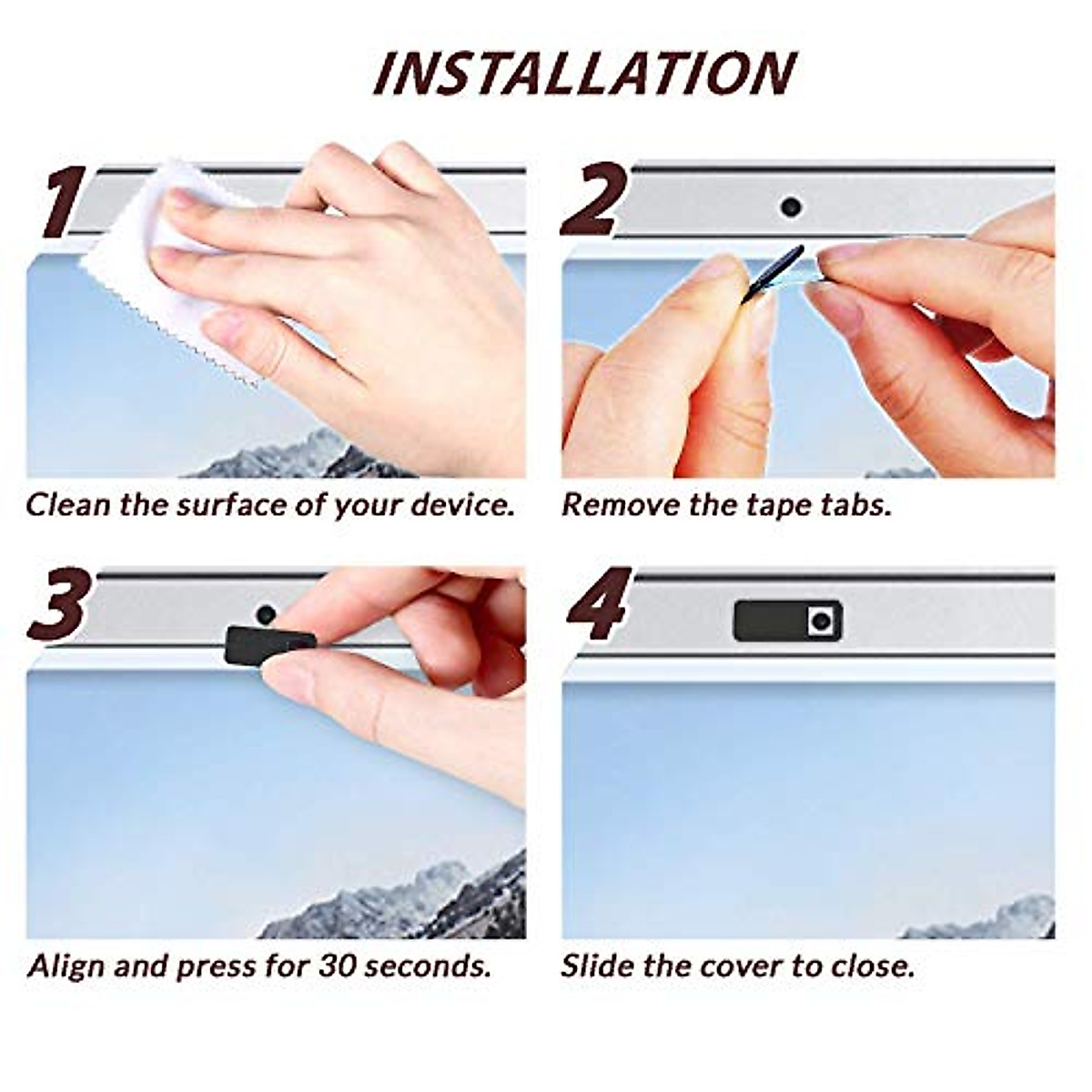 INSTALLATION

1

Clean the surface of your device.

2

Remove the tape tabs.

3

Align and press for 30 seconds.

4

Slide the cover to close.