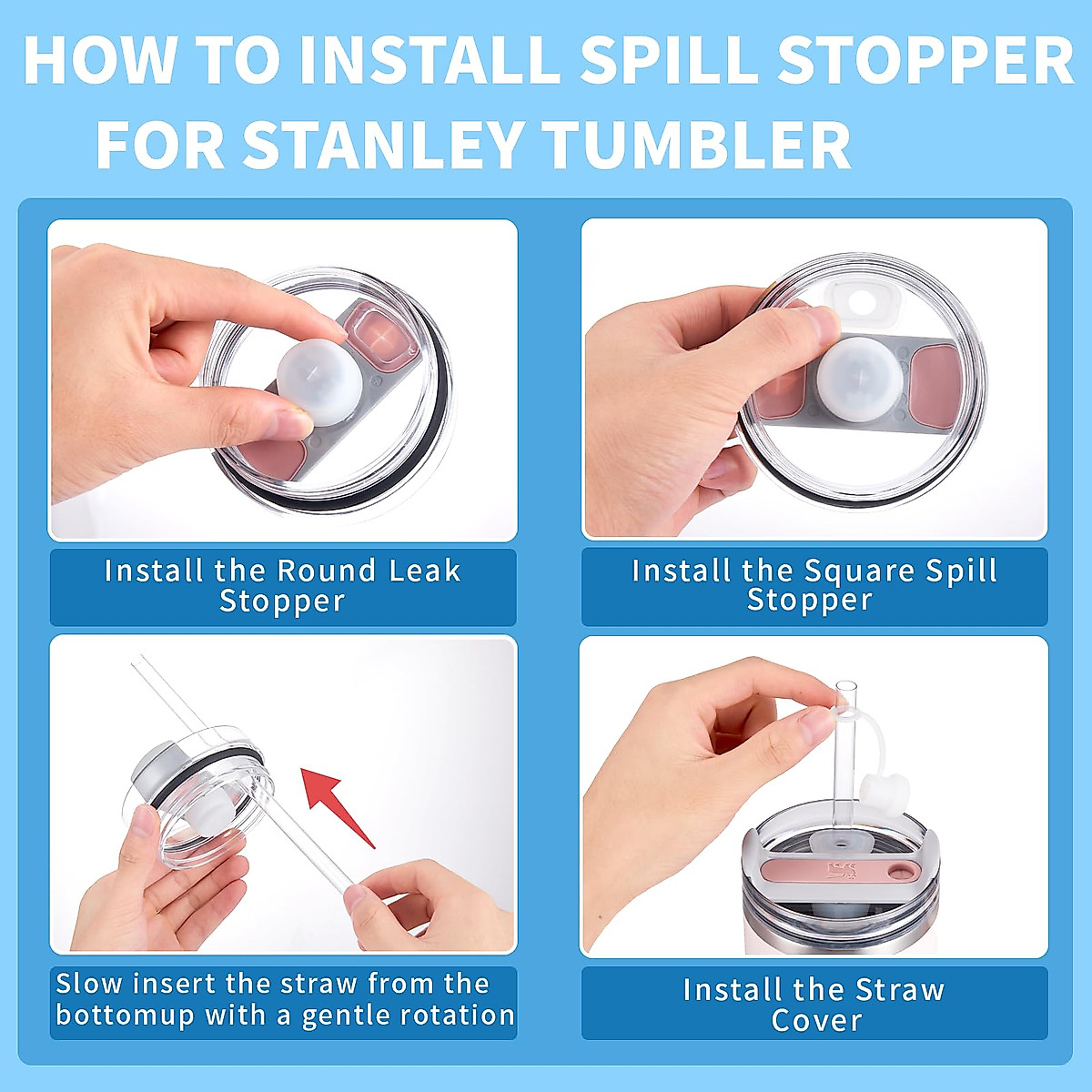 HOW TO INSTALL SPILL STOPPER FOR STANLEY TUMBLER

Install the Round Leak Stopper

Install the Square Spill Stopper

Slow insert the straw from the bottomup with a gentle rotation

Install the Straw Cover