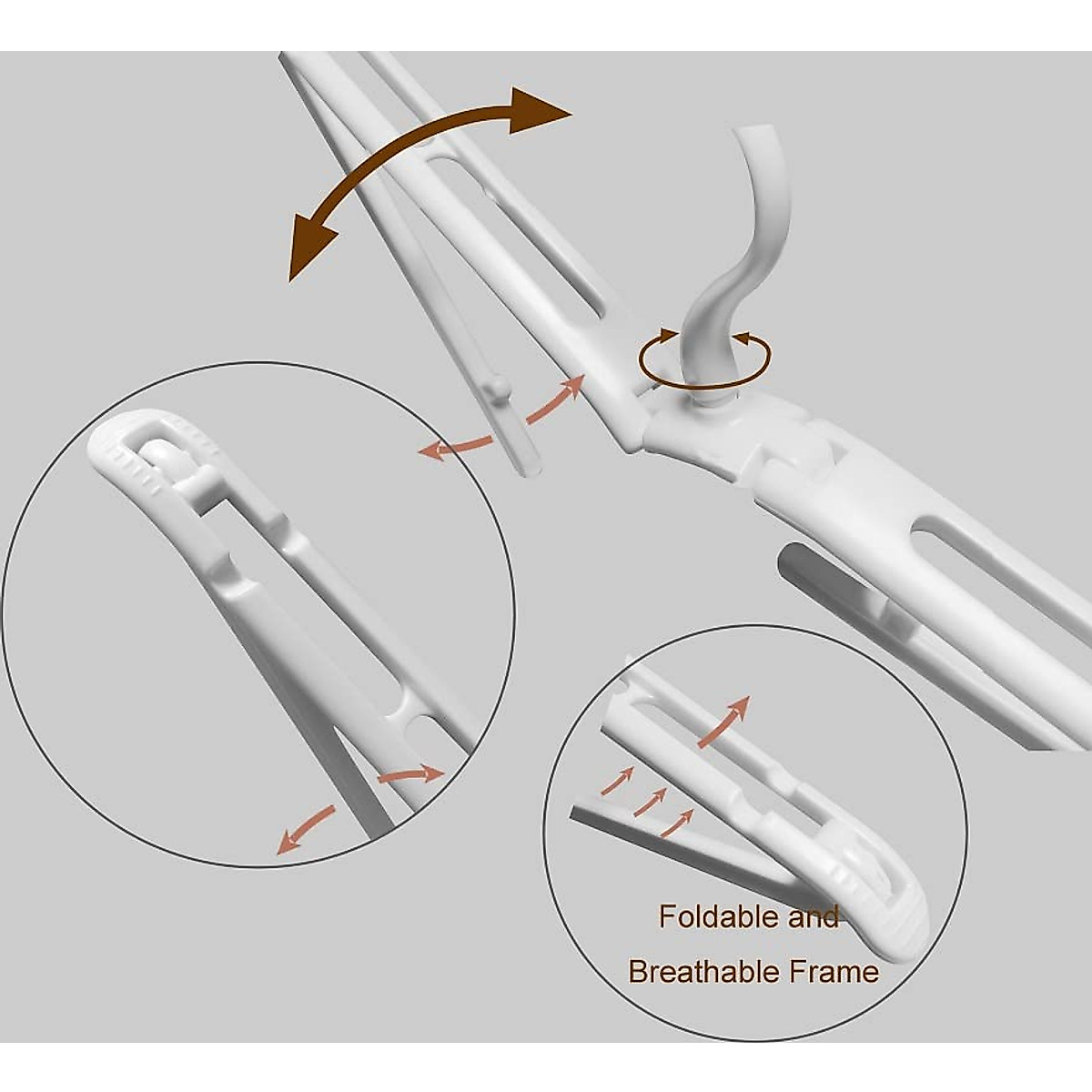 Foldable and
Breathable Frame