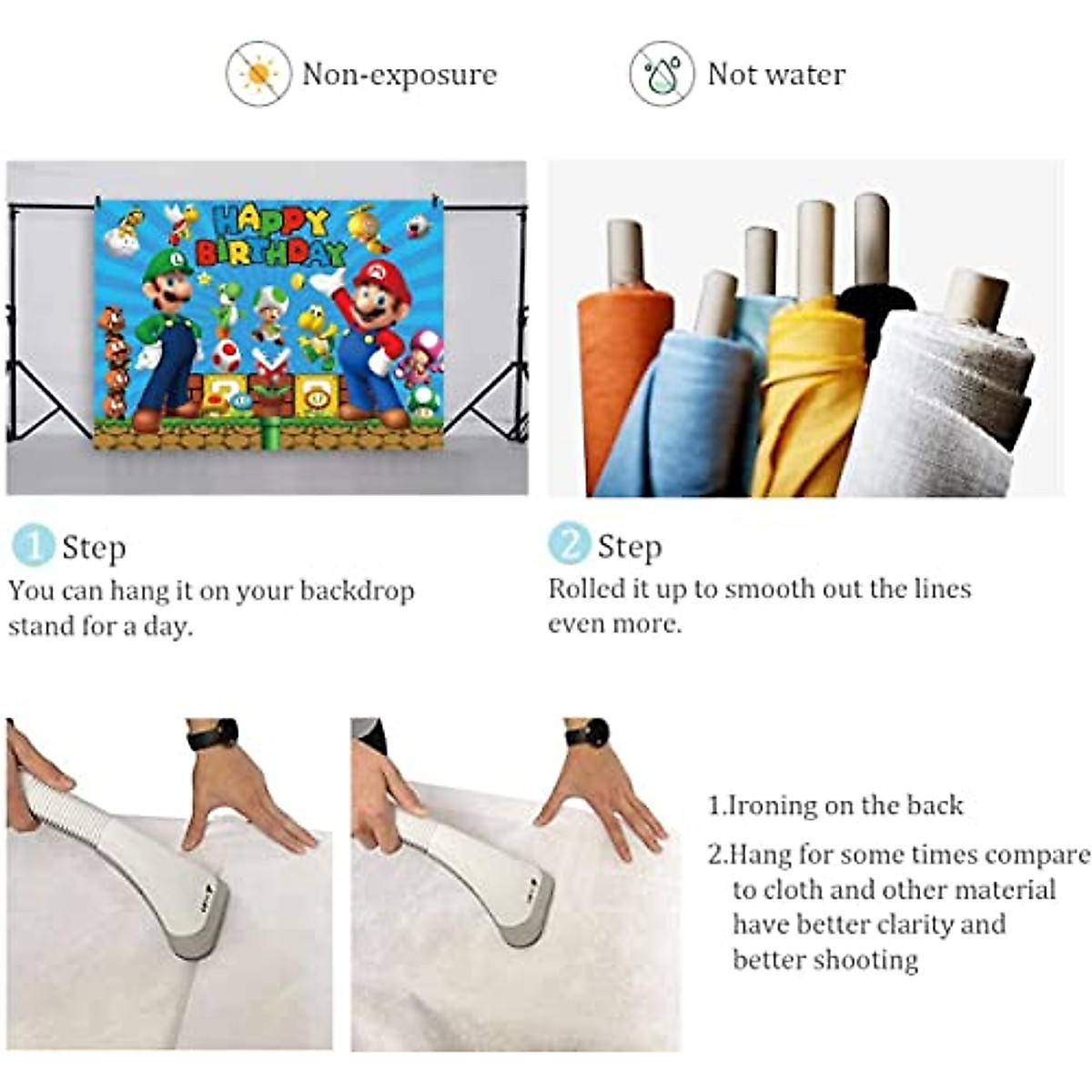 Non-exposure

Not water

HAPPY BIRTHDAY

1 Step
You can hang it on your backdrop stand for a day.

2 Step
Rolled it up to smooth out the lines even more.

1.Ironing on the back

2.Hang for some times compare to cloth and other material have better clarity and better shooting