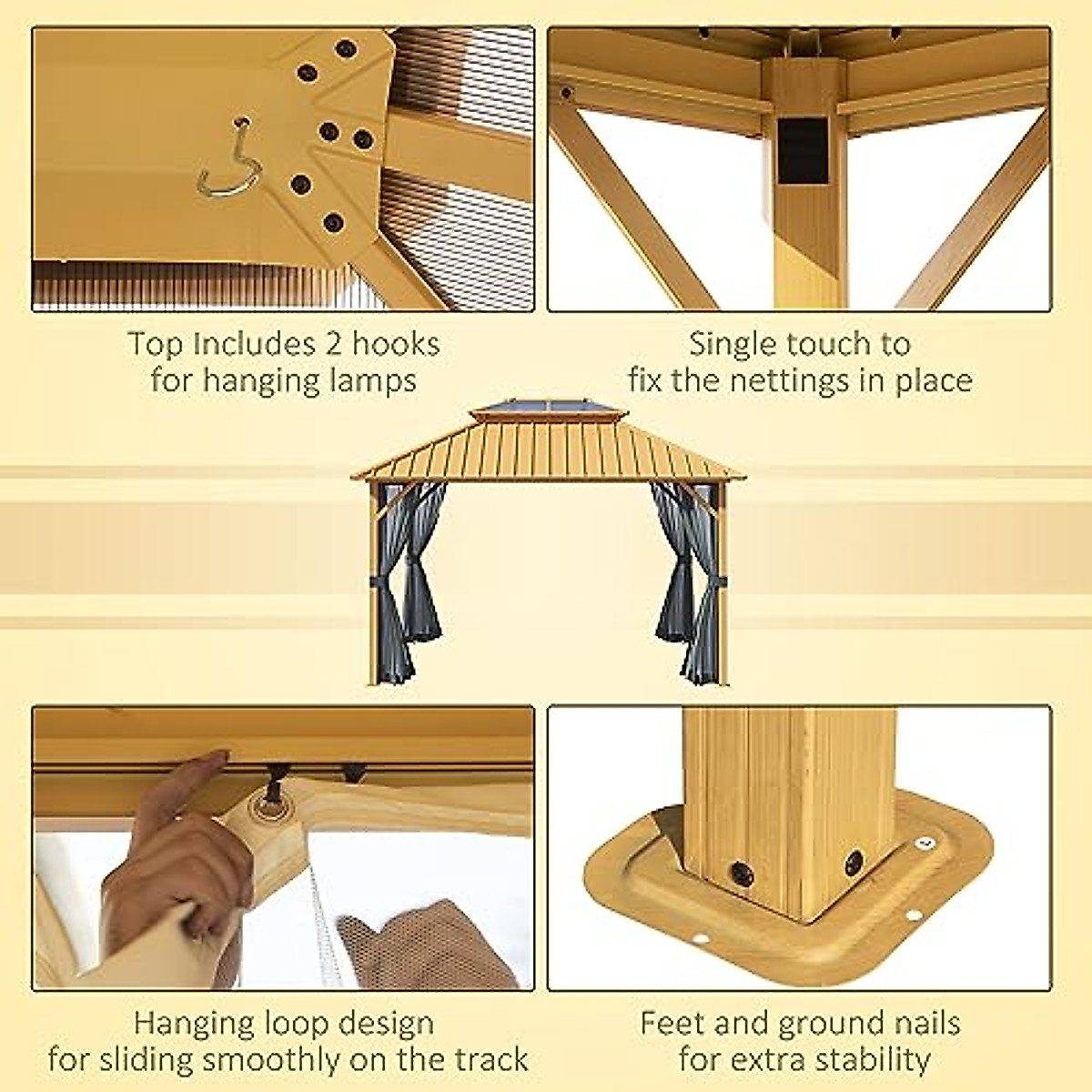 Top Includes 2 hooks for hanging lamps

Single touch to fix the nettings in place

Hanging loop design for sliding smoothly on the track

Feet and ground nails for extra stability