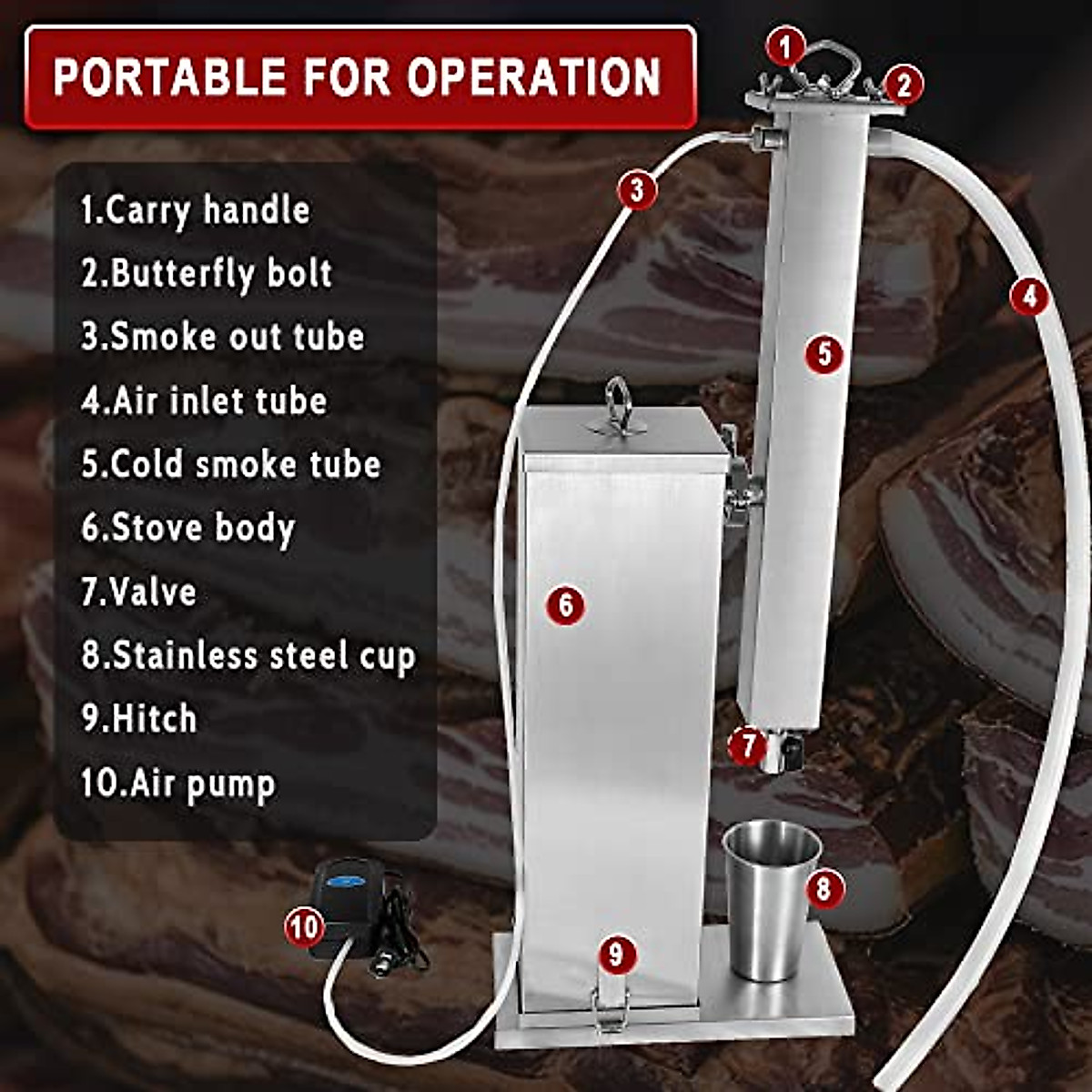 PORTABLE FOR OPERATION

1.Carry handle
2.Butterfly bolt
3.Smoke out tube
4.Air inlet tube
5.Cold smoke tube
6.Stove body
7.Valve
8.Stainless steel cup
9.Hitch
10.Air pump

1
2
3
4
5
6
7
8
9
10