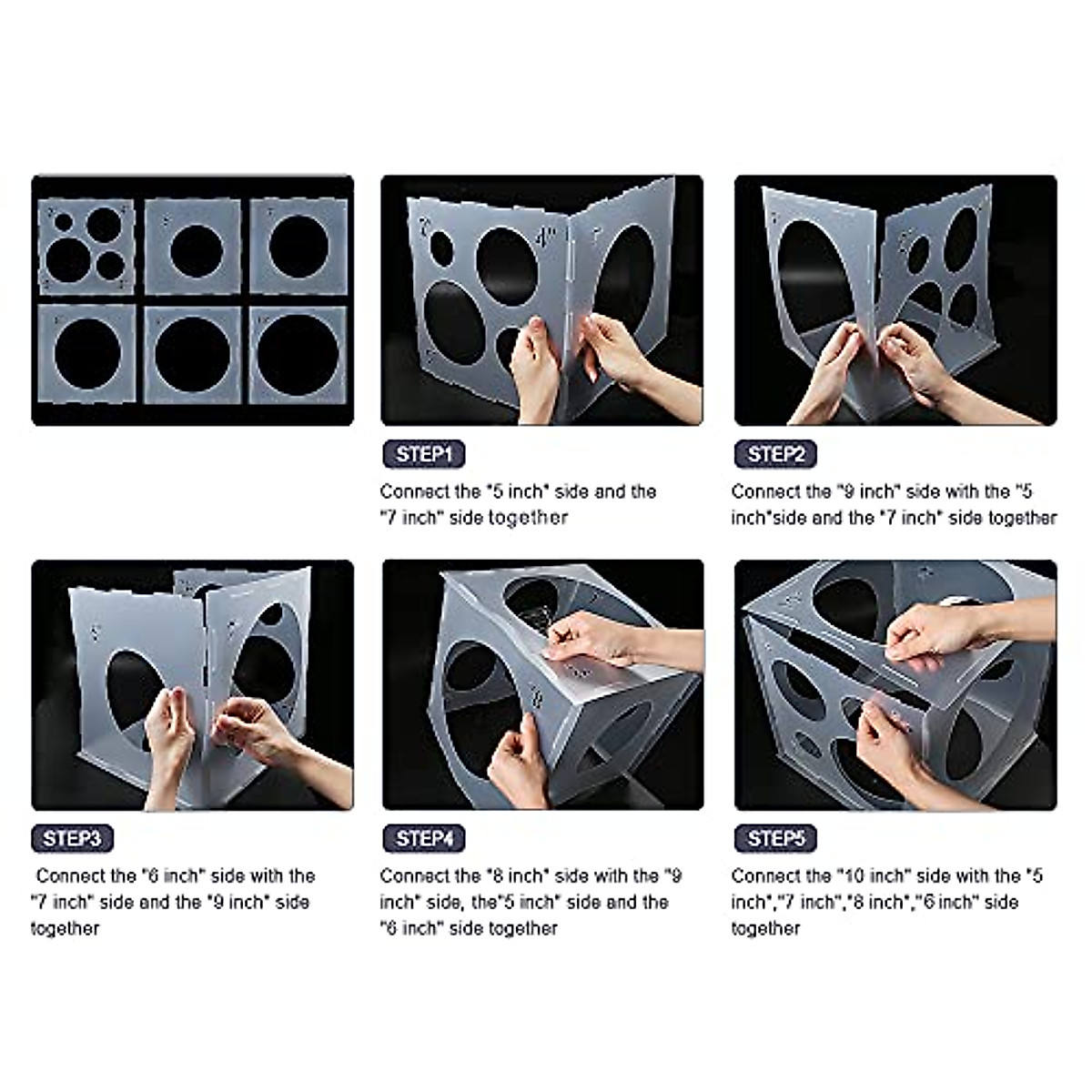 STEP1

Connect the "5 inch" side and the "7 inch" side together

STEP2

Connect the "9 inch" side with the "5 inch"side and the "7 inch" side together

STEP3

Connect the "6 inch" side with the "7 inch" side and the "9 inch" side together

STEP4

Connect the "8 inch" side with the "9 inch" side, the"5 inch" side and the "6 inch" side together

STEP5

Connect the "10 inch" side with the "5 inch","7 inch","8 inch","6 inch" side together