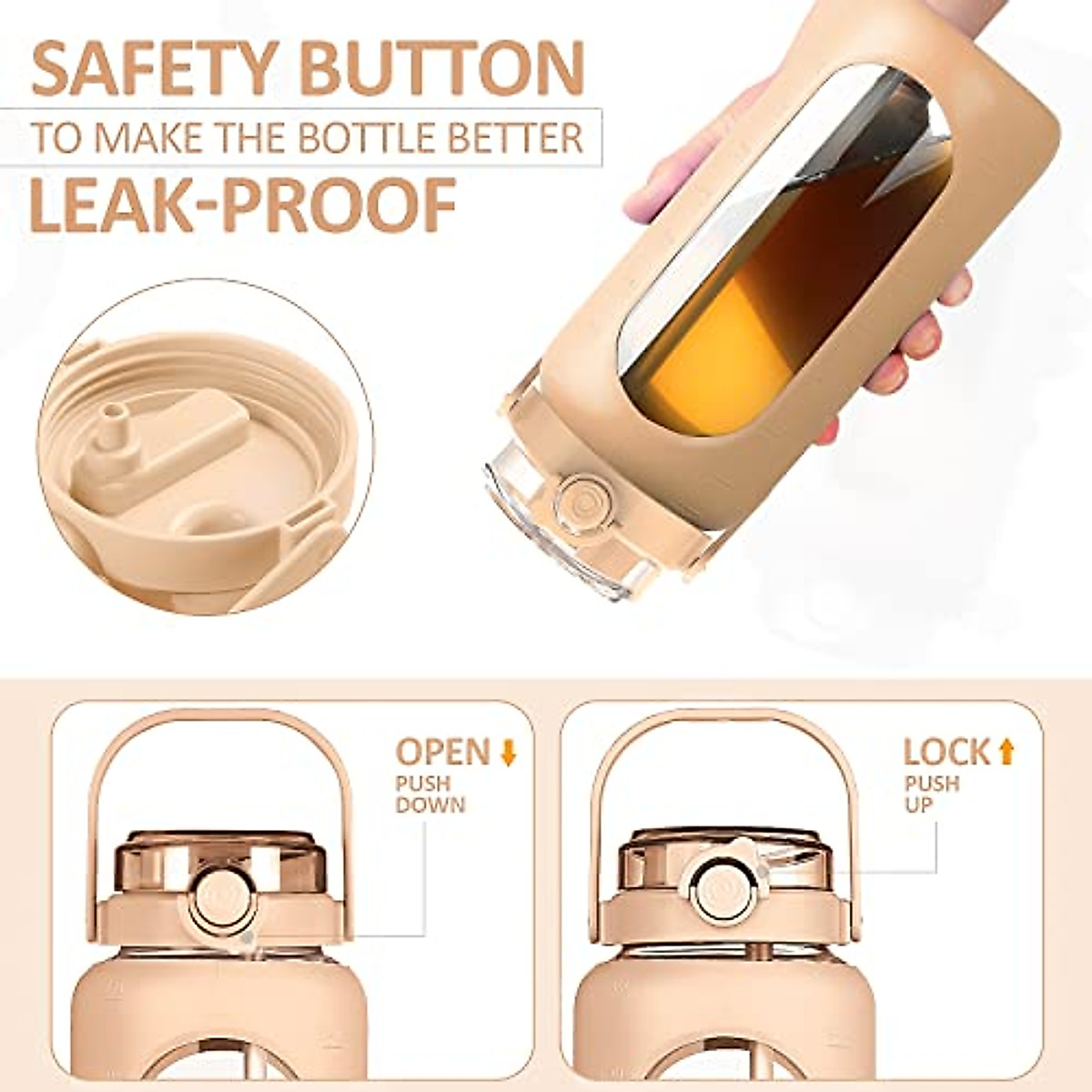 SAFETY BUTTON
TO MAKE THE BOTTLE BETTER
LEAK-PROOF

OPEN ↓
PUSH DOWN

LOCK ↑
PUSH UP