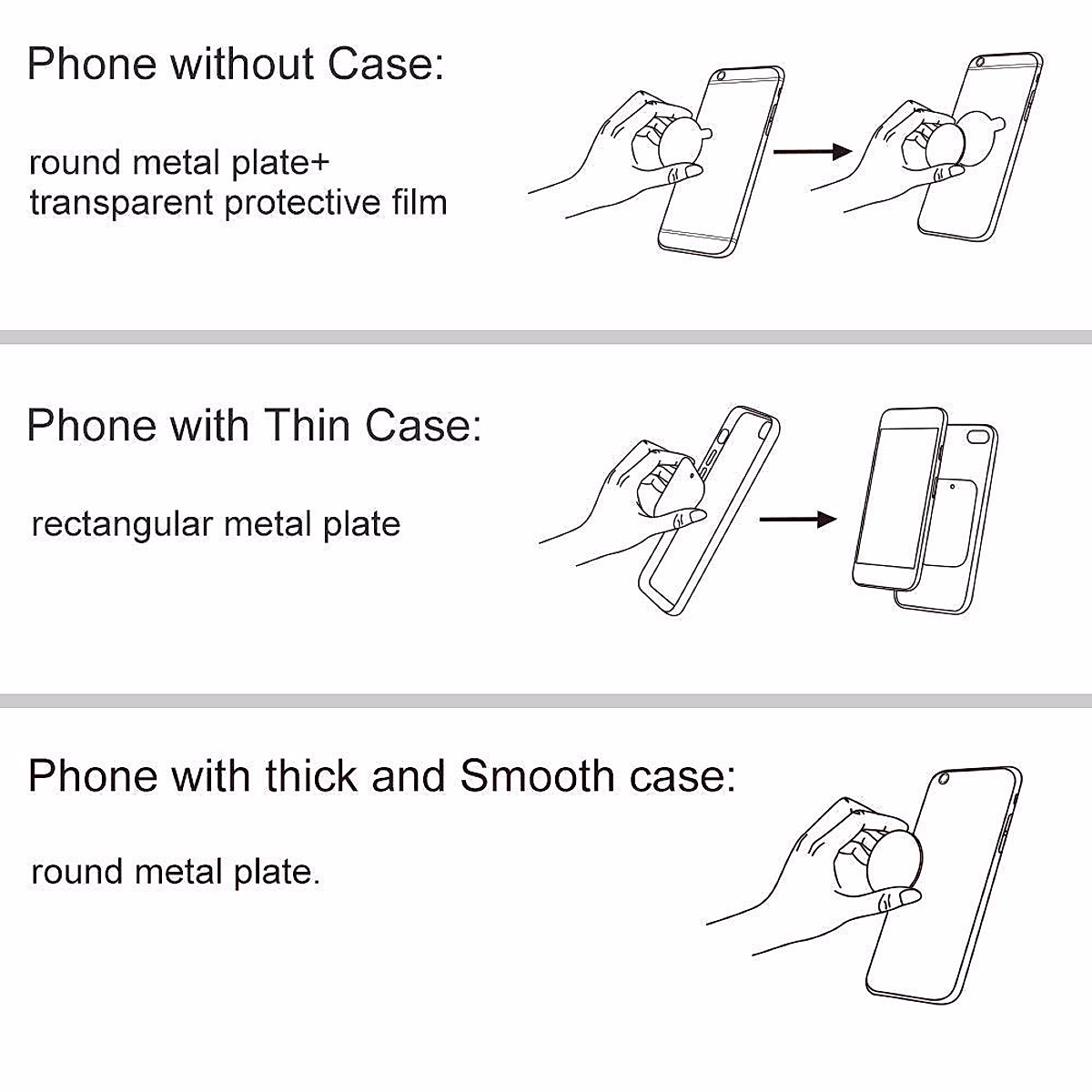 Phone without Case:

round metal plate+
transparent protective film

Phone with Thin Case:

rectangular metal plate

Phone with thick and Smooth case:

round metal plate.