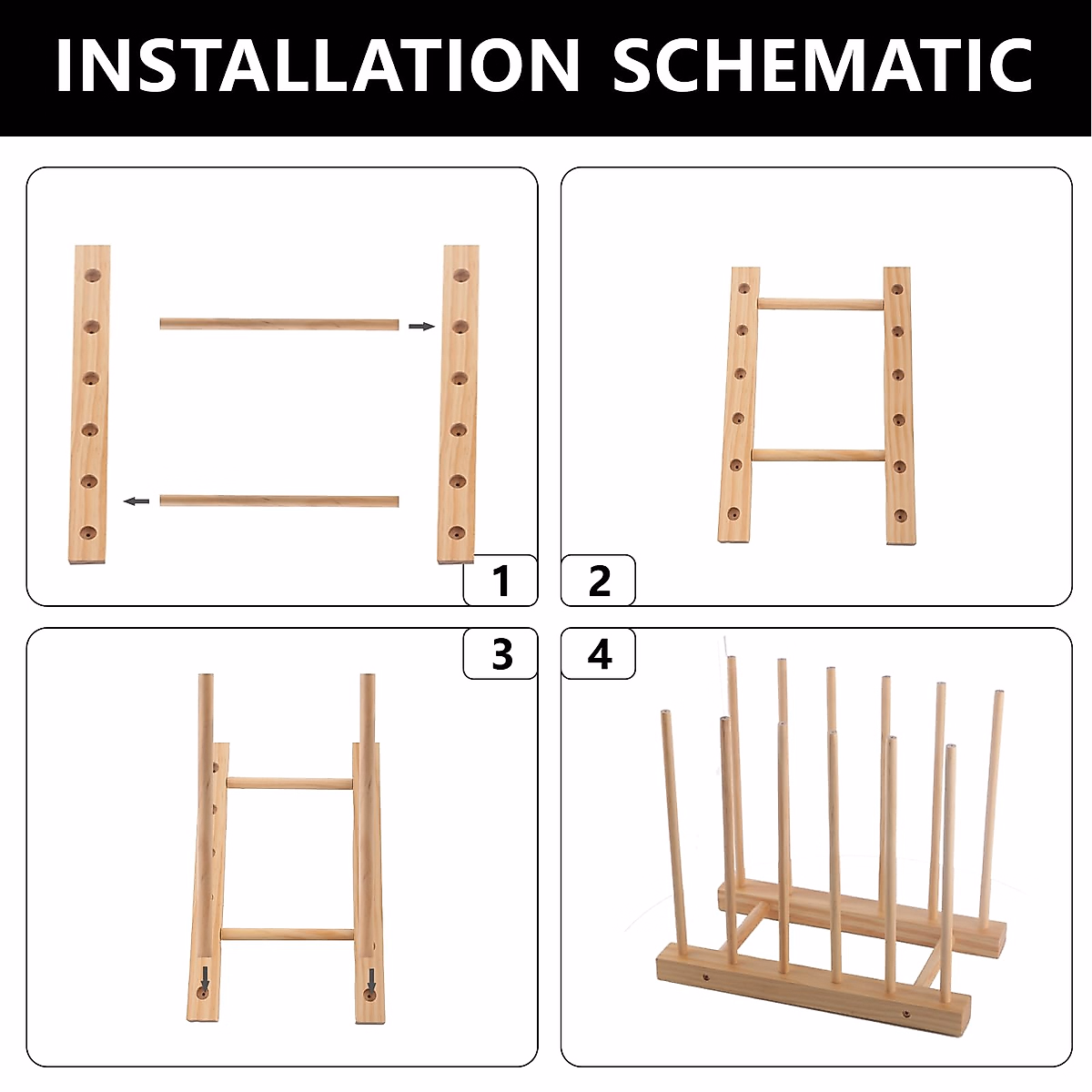 INSTALLATION SCHEMATIC

1

2

3

4