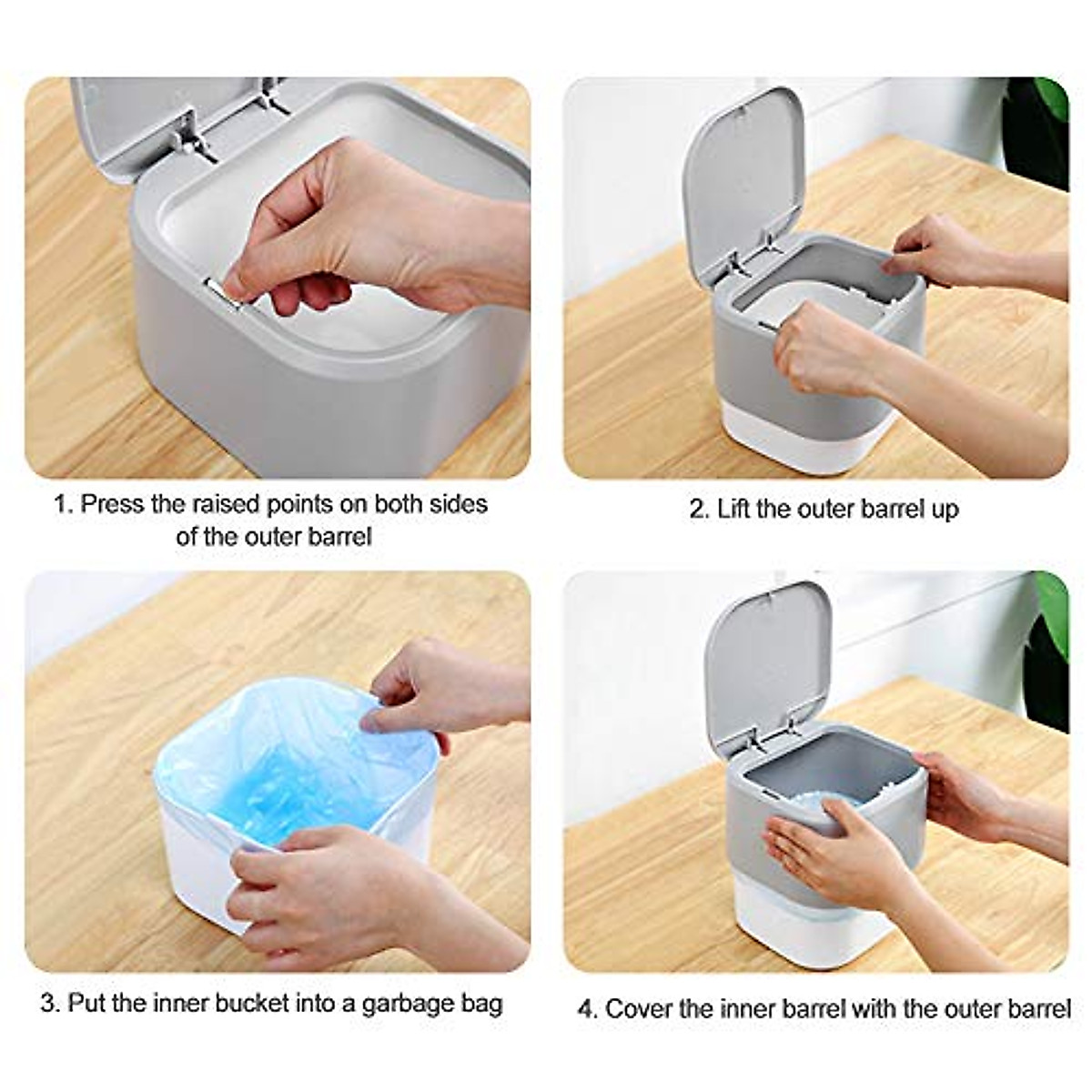 1. Press the raised points on both sides of the outer barrel

2. Lift the outer barrel up

3. Put the inner bucket into a garbage bag

4. Cover the inner barrel with the outer barrel