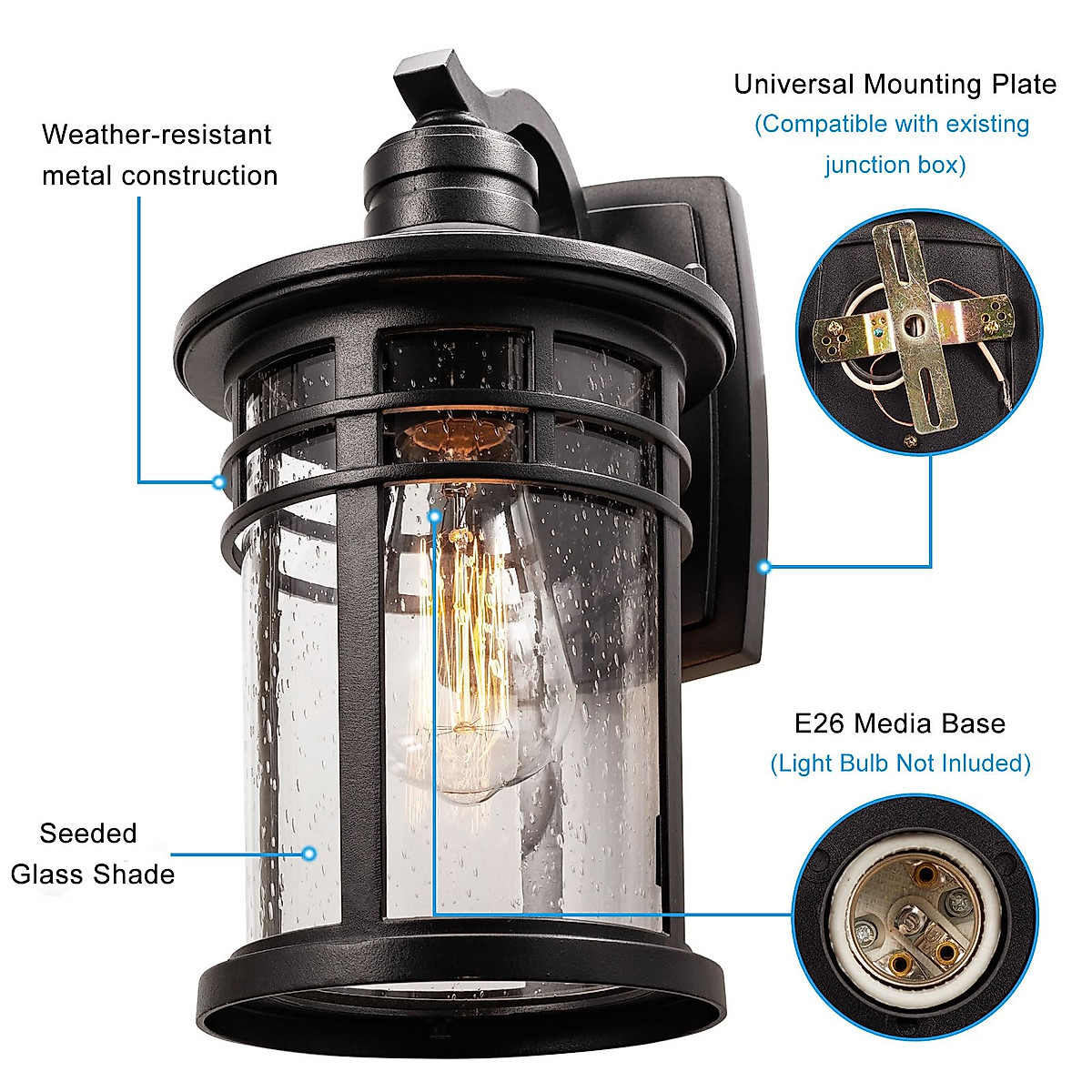 Weather-resistant metal construction

Universal Mounting Plate
(Compatible with existing junction box)

E26 Media Base
(Light Bulb Not Inluded)

Seeded Glass Shade